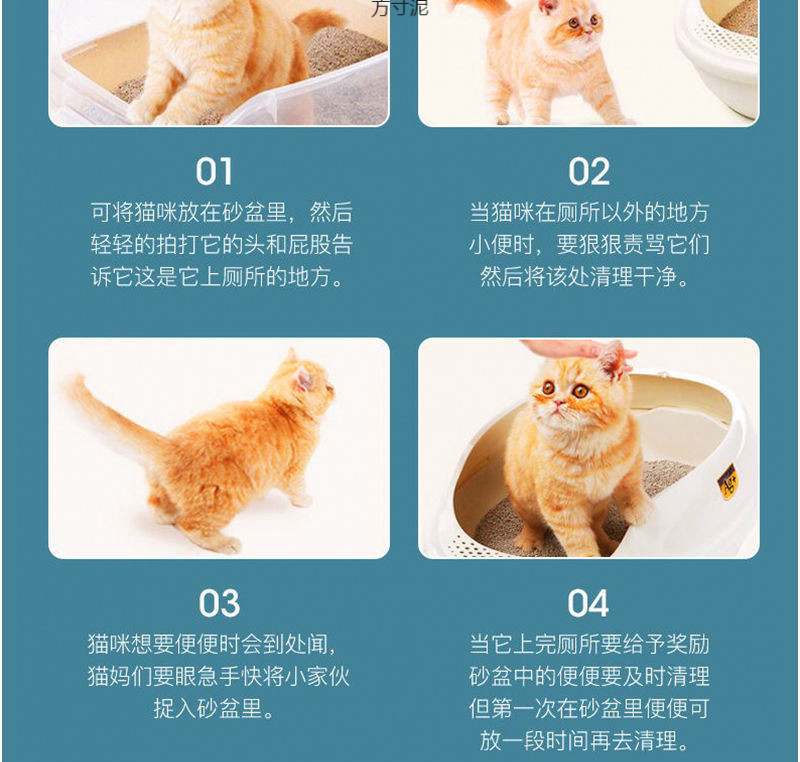 方寸泥

01
可将猫咪放在砂盆里，然后轻轻的拍打它的头和屁股告诉它这是它上厕所的地方。

02
当猫咪在厕所以外的地方小便时，要狠狠责骂它们然后将该处清理干净。

03
猫咪想要便便时会到处闻，猫妈们要眼急手快将小家伙捉入砂盆里。

04
当它上完厕所要给予奖励砂盆中的便便要及时清理但第一次在砂盆里便便可放一段时间再去清理。