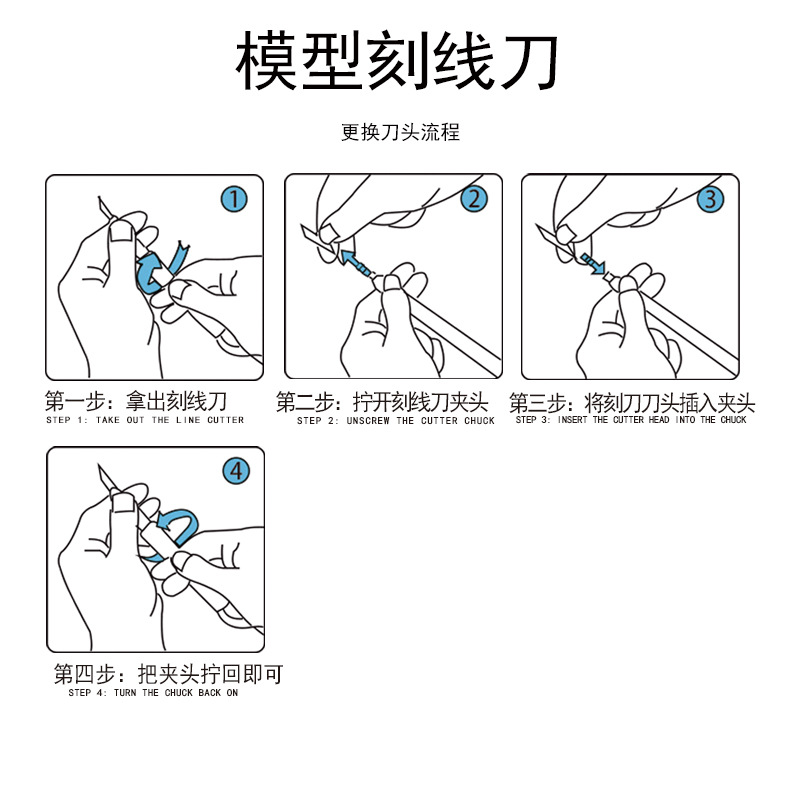 模型刻线刀

更换刀头流程

1

第一步：拿出刻线刀
STEP 1: TAKE OUT THE LINE CUTTER

2

第二步：拧开刻线刀夹头
STEP 2: UNSCREW THE CUTTER CHUCK

3

第三步：将刻刀刀头插入夹头
STEP 3: INSERT THE CUTTER HEAD INTO THE CHUCK

4

第四步：把夹头拧回即可
STEP 4: TURN THE CHUCK BACK ON