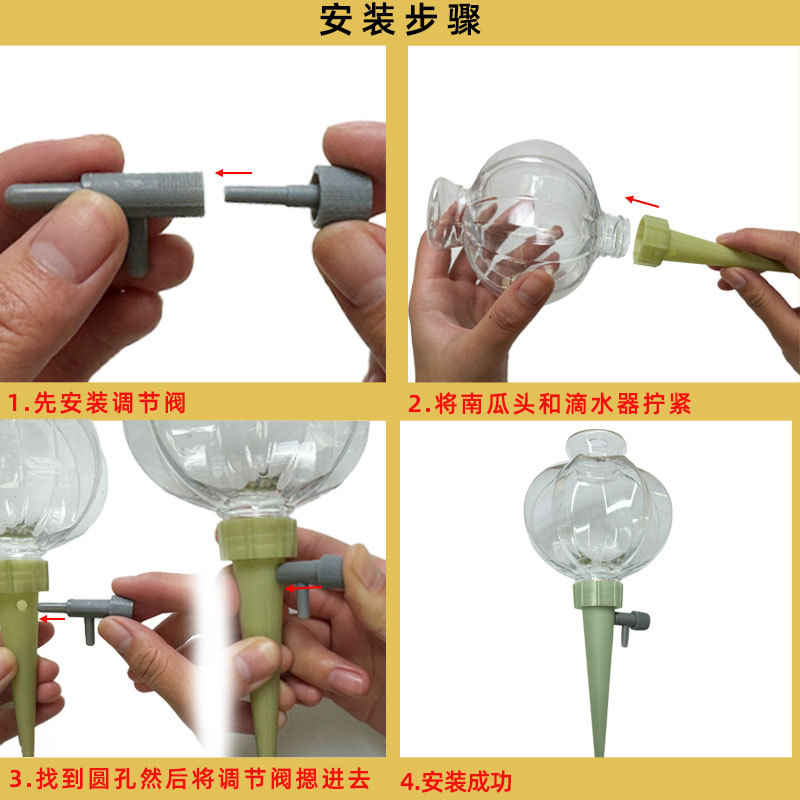 安装步骤

1.先安装调节阀

2.将南瓜头和滴水器拧紧

3.找到圆孔然后将调节阀摁进去

4.安装成功