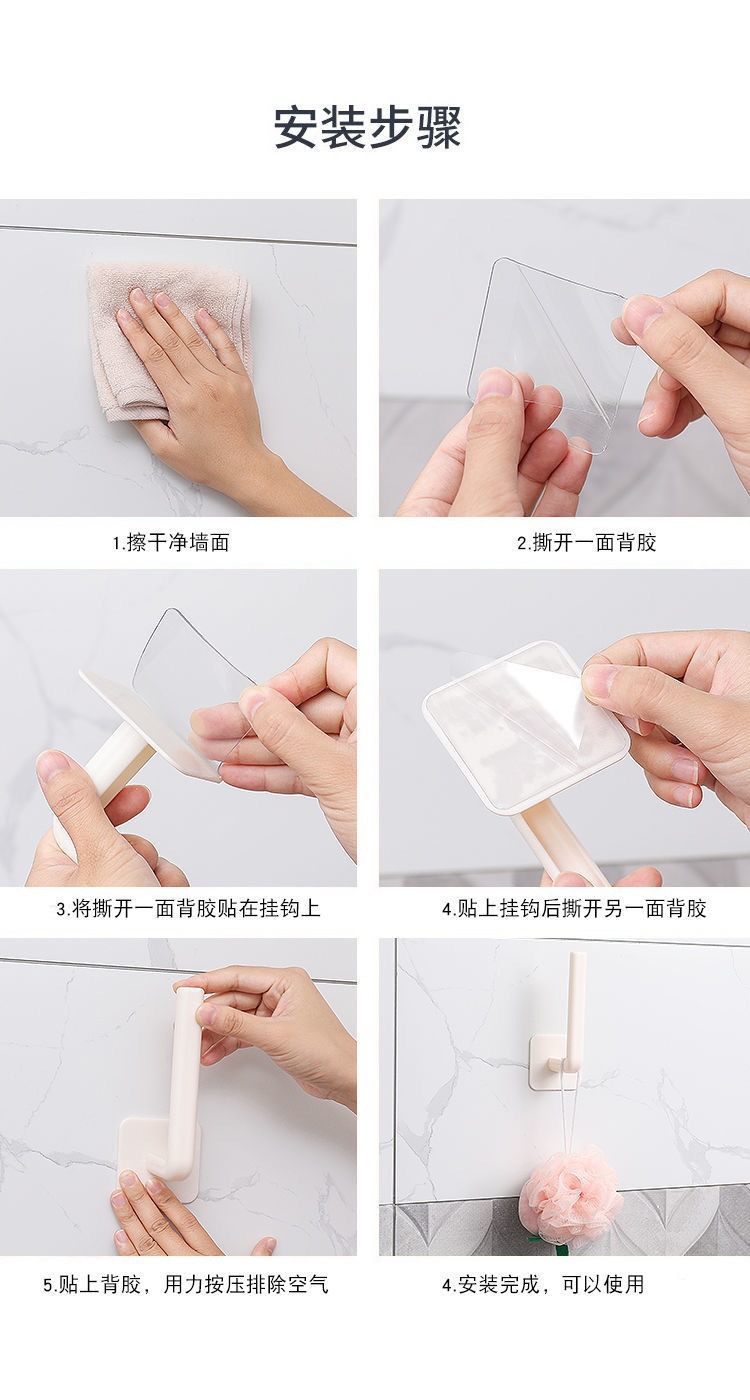 安装步骤

1.擦干净墙面

2.撕开一面背胶

3.将撕开一面背胶贴在挂钩上

4.贴上挂钩后撕开另一面背胶

5.贴上背胶，用力按压排除空气

4.安装完成，可以使用