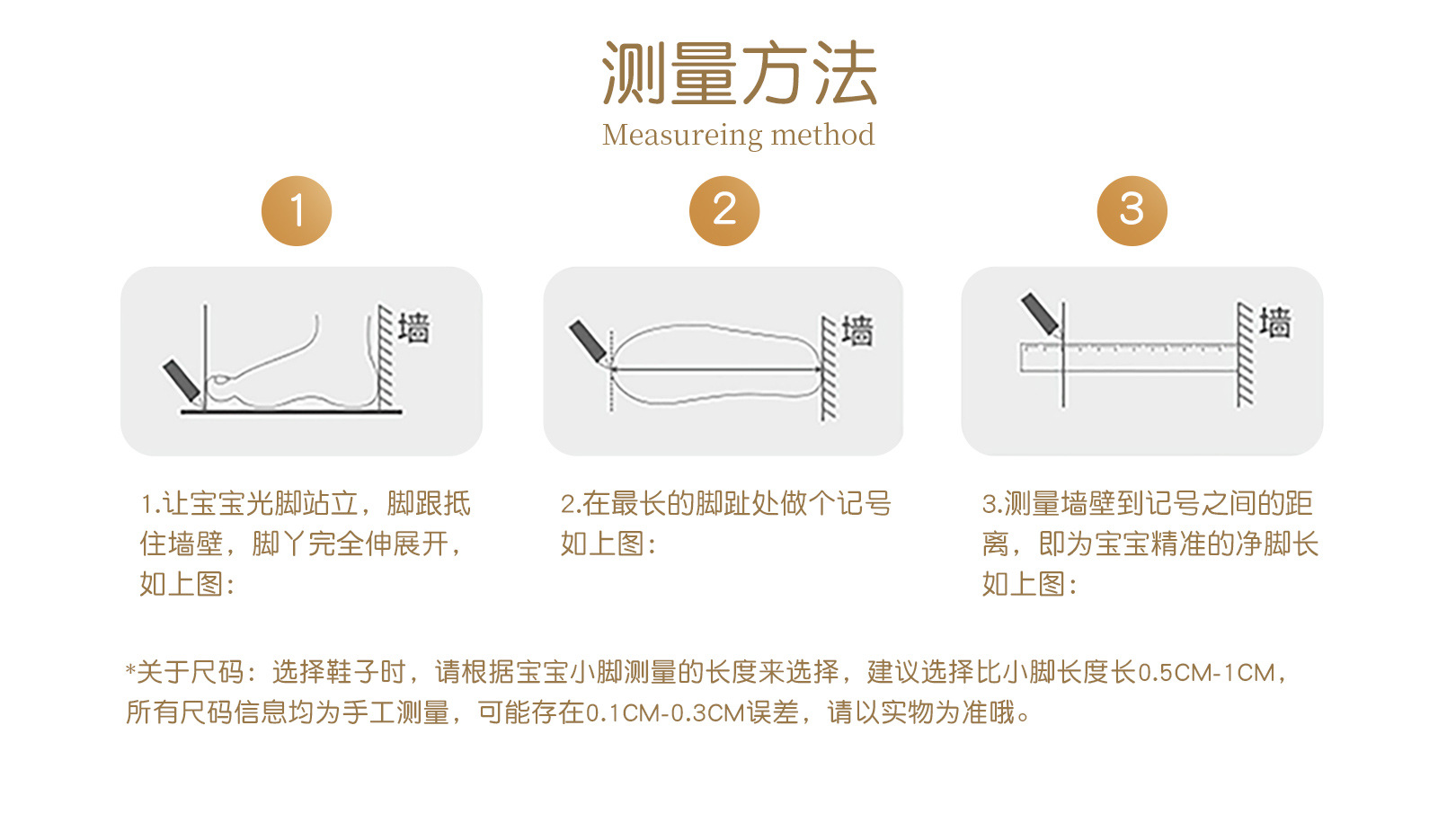 测量方法
Measureing method

1

墙

1.让宝宝光脚站立，脚跟抵住墙壁，脚丫完全伸展开，如上图：

2

墙

2.在最长的脚趾处做个记号如上图：

3

墙

3.测量墙壁到记号之间的距离，即为宝宝精准的净脚长如上图：

*关于尺码：选择鞋子时，请根据宝宝小脚测量的长度来选择，建议选择比小脚长度长0.5CM-1CM，所有尺码信息均为手工测量，可能存在0.1CM-0.3CM误差，请以实物为准哦。