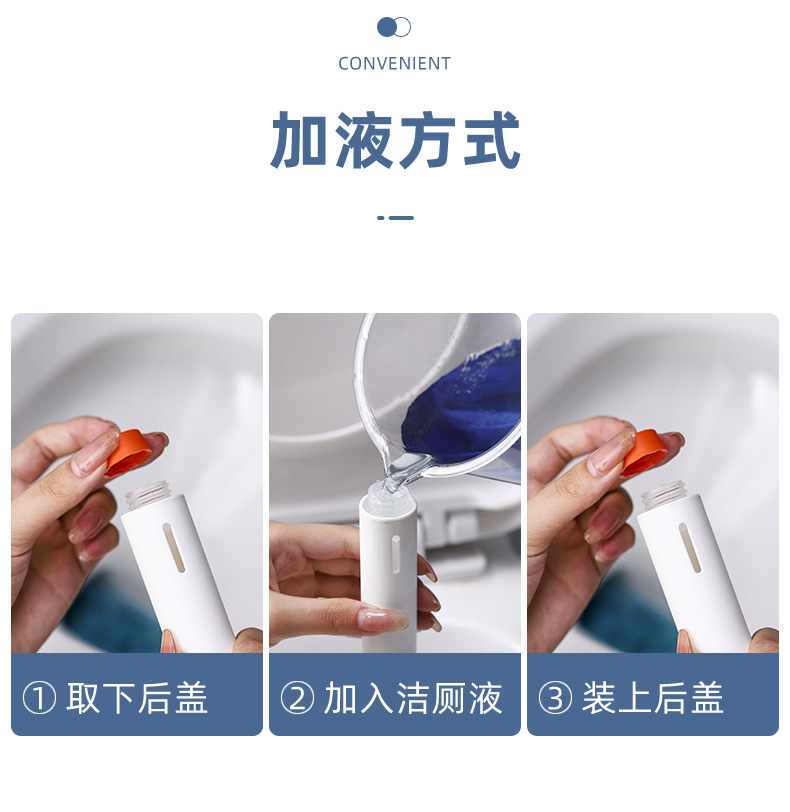 CONVENIENT

加液方式

① 取下后盖

② 加入洁厕液

③ 装上后盖