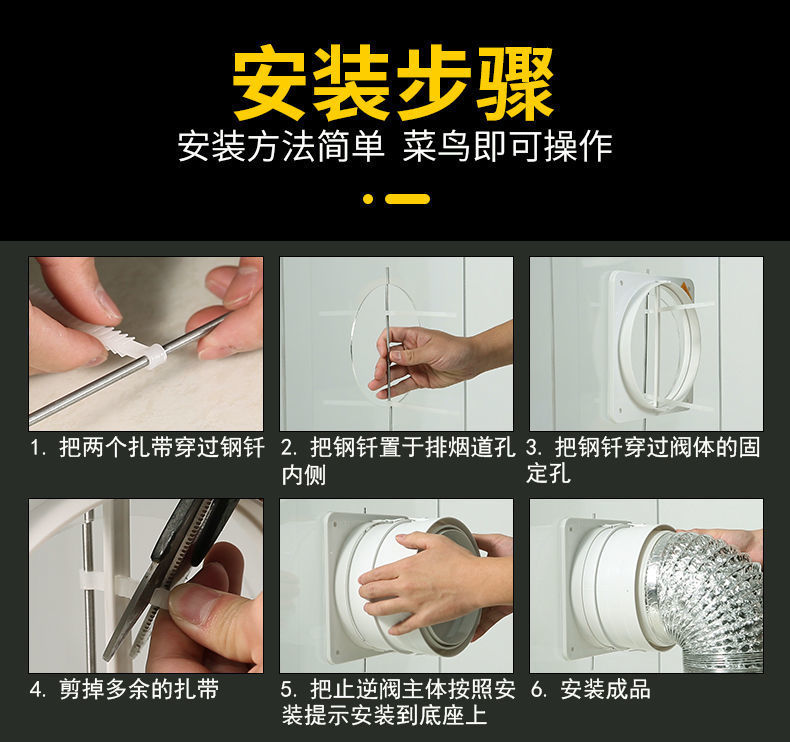 安装步骤

安装方法简单 菜鸟即可操作

1. 把两个扎带穿过钢钎

2. 把钢钎置于排烟道孔内侧

3. 把钢钎穿过阀体的固定孔

4. 剪掉多余的扎带

5. 把止逆阀主体按照安装提示安装到底座上

6. 安装成品