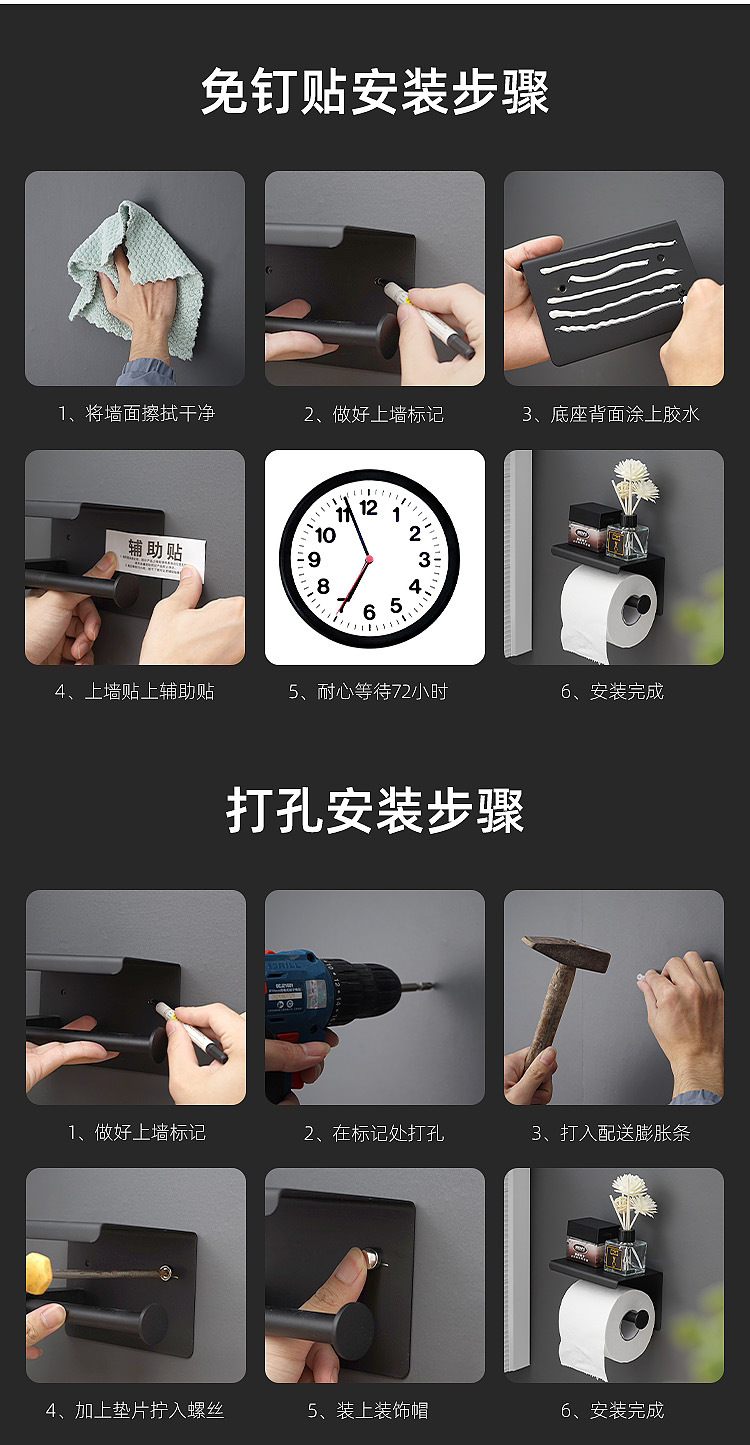 免钉贴安装步骤

1、将墙面擦拭干净

2、做好上墙标记

3、底座背面涂上胶水

辅助贴

4、上墙贴上辅助贴

11 12 1 2 3 4 5 6 7 8 9 10

5、耐心等待72小时

6、安装完成

打孔安装步骤

1、做好上墙标记

2、在标记处打孔

3、打入配送膨胀条

4、加上垫片拧入螺丝

5、装上装饰帽

6、安装完成