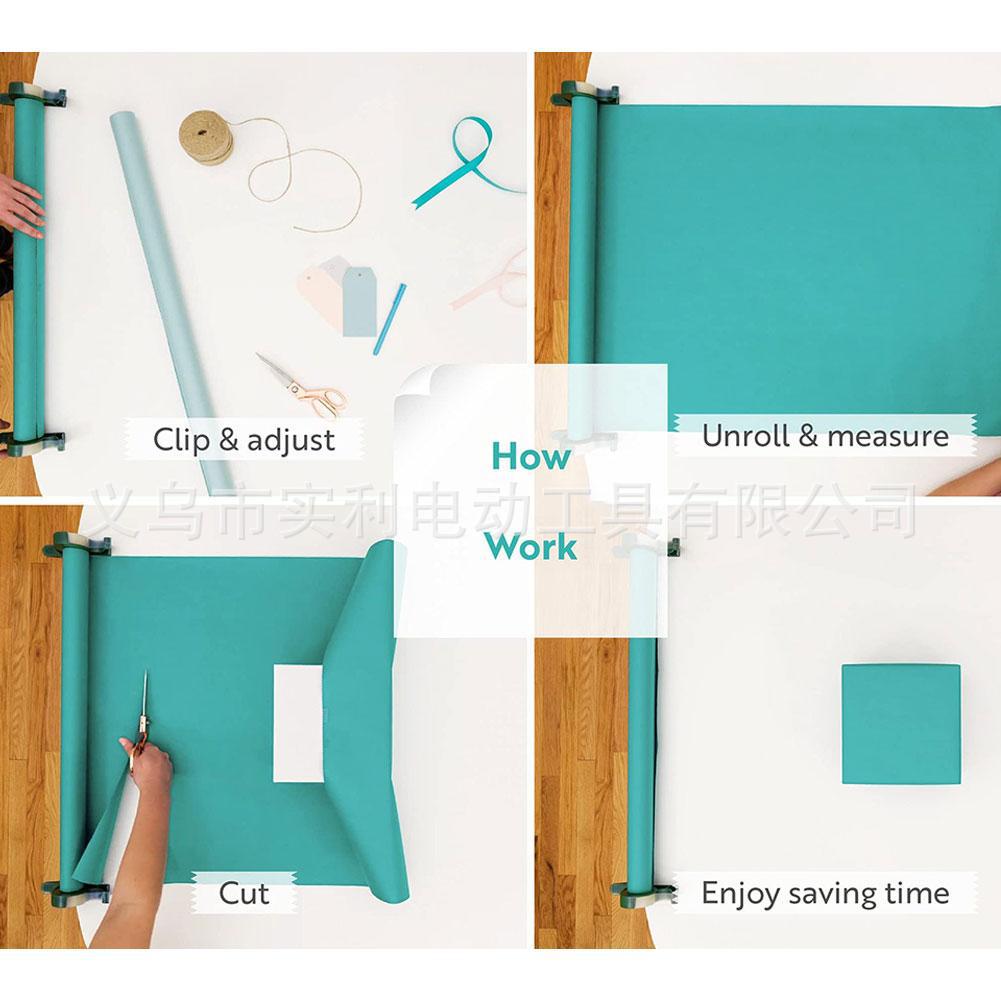 Clip & adjust

Unroll & measure

How

Work

义乌市实利电动工具有限公司

Cut

Enjoy saving time