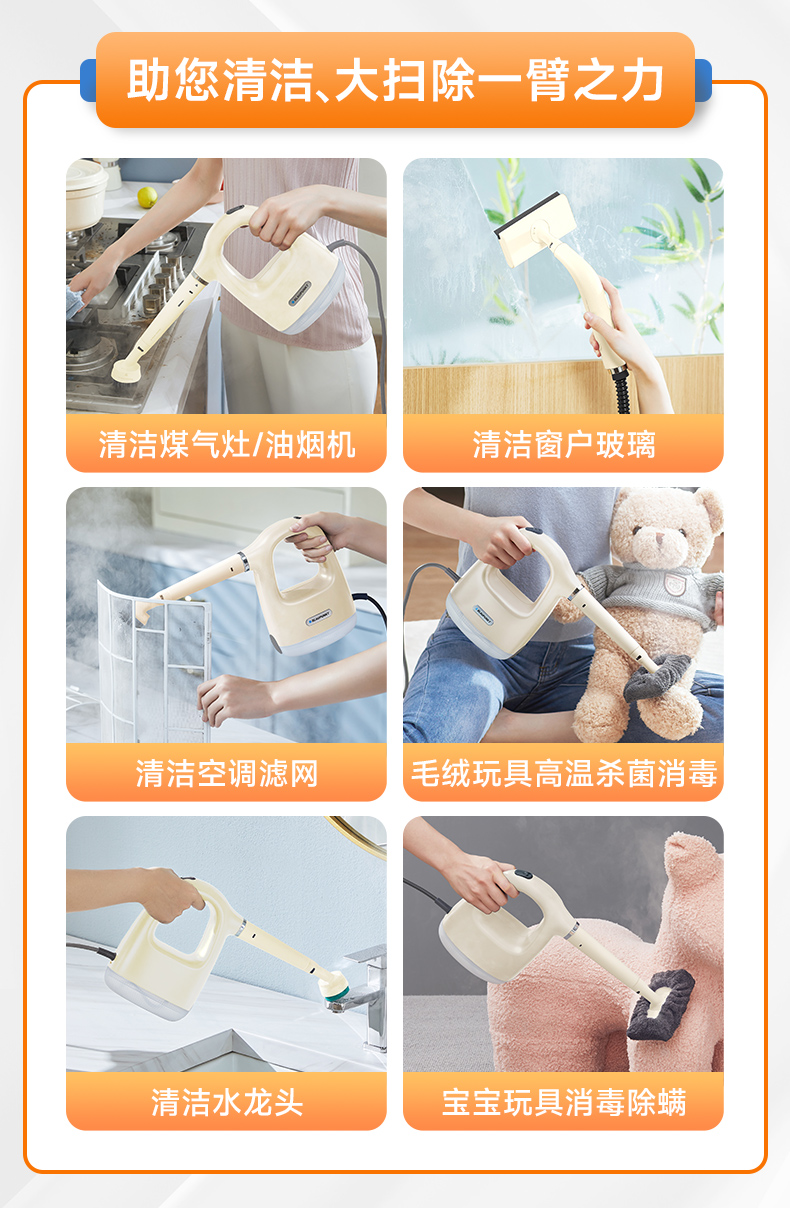 助您清洁、大扫除一臂之力

清洁煤气灶/油烟机

清洁窗户玻璃

清洁空调滤网

毛绒玩具高温杀菌消毒

清洁水龙头

宝宝玩具消毒除螨