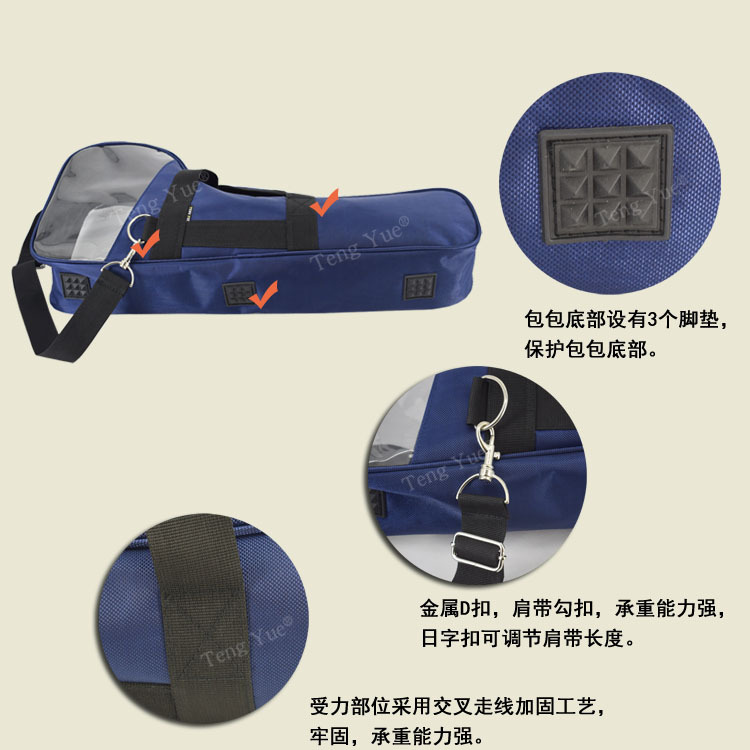 Teng Yue®

Teng Yue®

包包底部设有3个脚垫，保护包包底部。

Teng Yue®

金属D扣，肩带勾扣，承重能力强，日字扣可调节肩带长度。

Teng Yue®

受力部位采用交叉走线加固工艺，牢固，承重能力强。