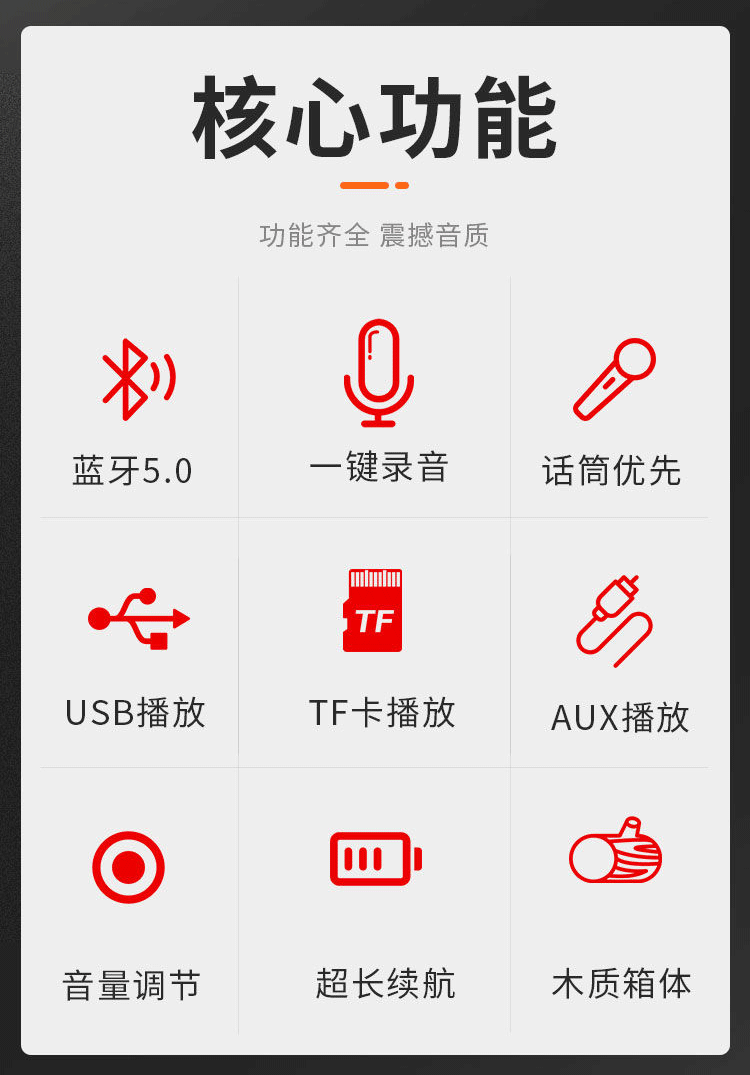 核心功能

功能齐全 震撼音质

蓝牙5.0

一键录音

话筒优先

USB播放

TF

TF卡播放

AUX播放

音量调节

超长续航

木质箱体