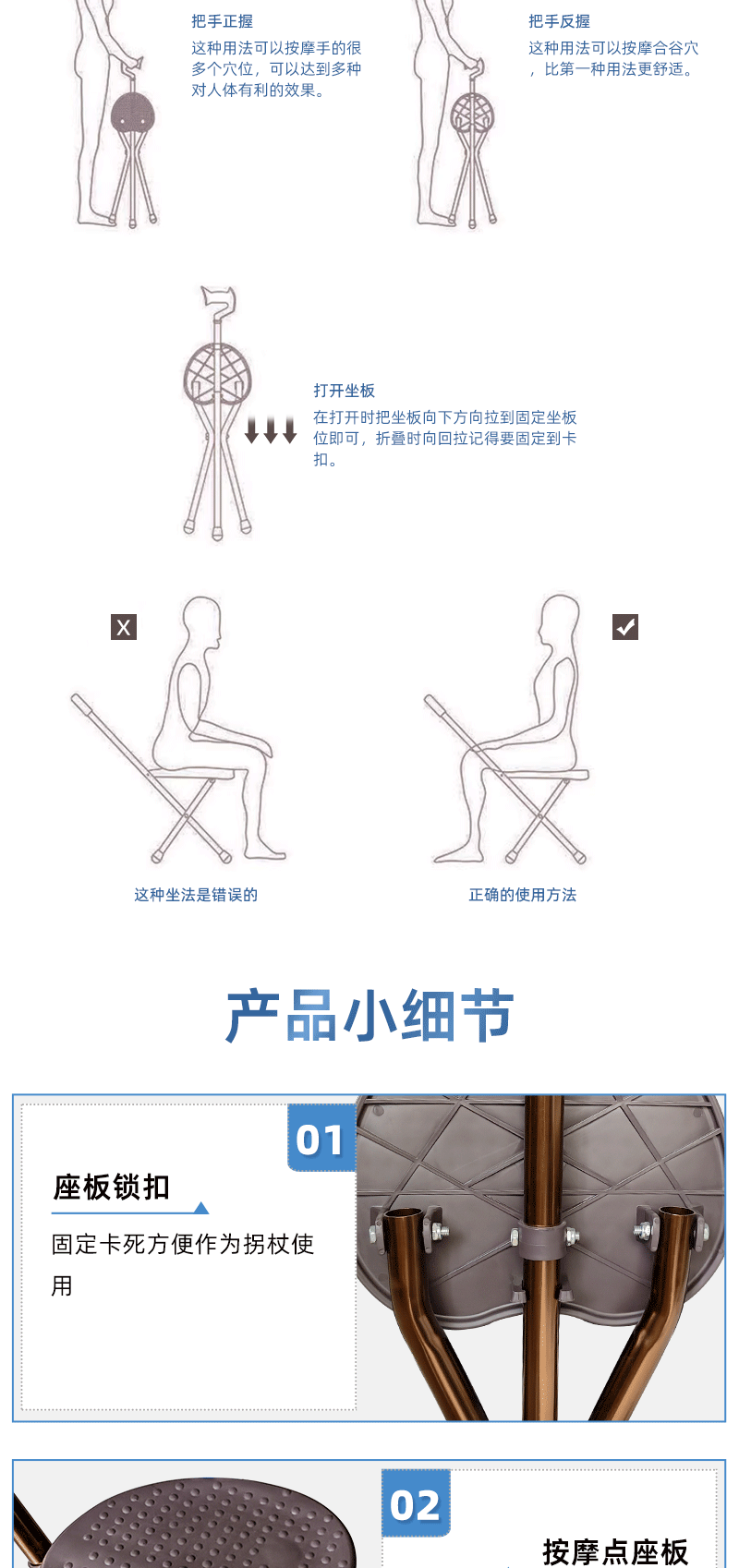 把手正握
这种用法可以按摩手的很多个穴位，可以达到多种对人体有利的效果。

把手反握
这种用法可以按摩合谷穴，比第一种用法更舒适。

打开坐板
在打开时把坐板向下方向拉到固定坐板位即可，折叠时向回拉记得要固定到卡扣。

X

这种坐法是错误的

正确的使用方法

产品小细节

01

座板锁扣

固定卡死方便作为拐杖使用

02

按摩点座板