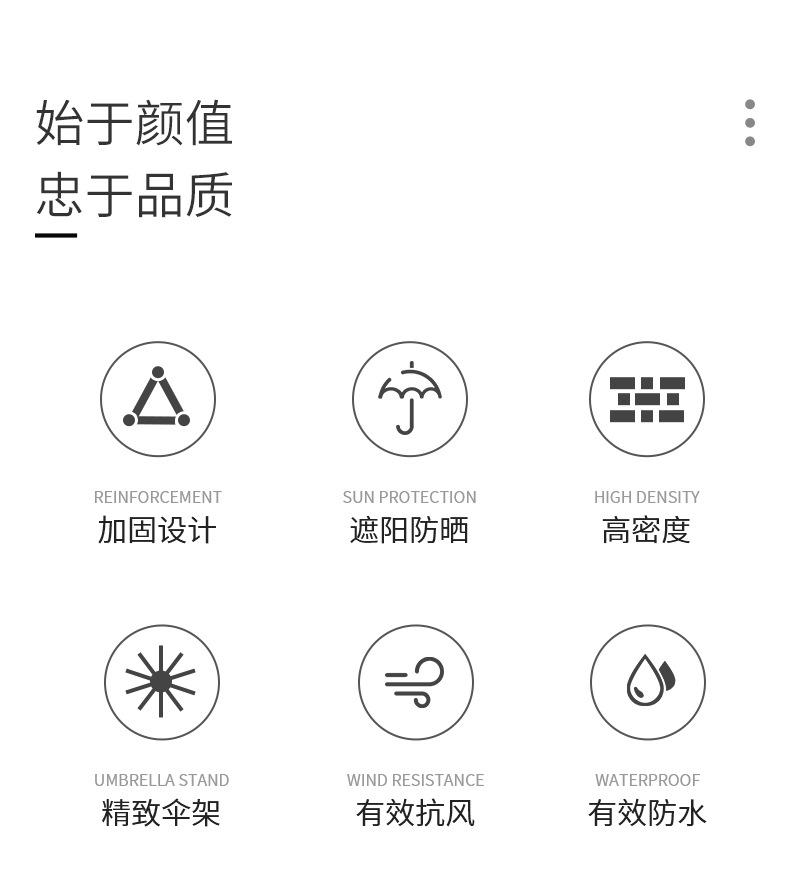 始于颜值
忠于品质

REINFORCEMENT
加固设计

SUN PROTECTION
遮阳防晒

HIGH DENSITY
高密度

UMBRELLA STAND
精致伞架

WIND RESISTANCE
有效抗风

WATERPROOF
有效防水