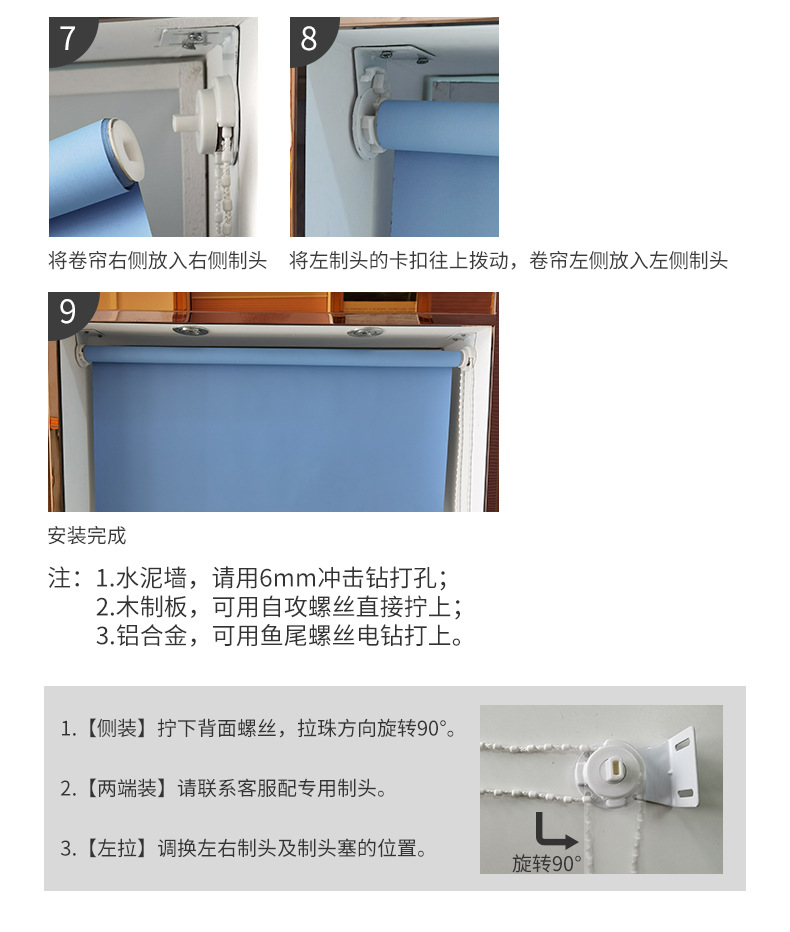 7

将卷帘右侧放入右侧制头

8

将左制头的卡扣往上拨动，卷帘左侧放入左侧制头

9

安装完成

注：1.水泥墙，请用6mm冲击钻打孔；
2.木制板，可用自攻螺丝直接拧上；
3.铝合金，可用鱼尾螺丝电钻打上。

1.【侧装】拧下背面螺丝，拉珠方向旋转90°。

2.【两端装】请联系客服配专用制头。

3.【左拉】调换左右制头及制头塞的位置。

旋转90°