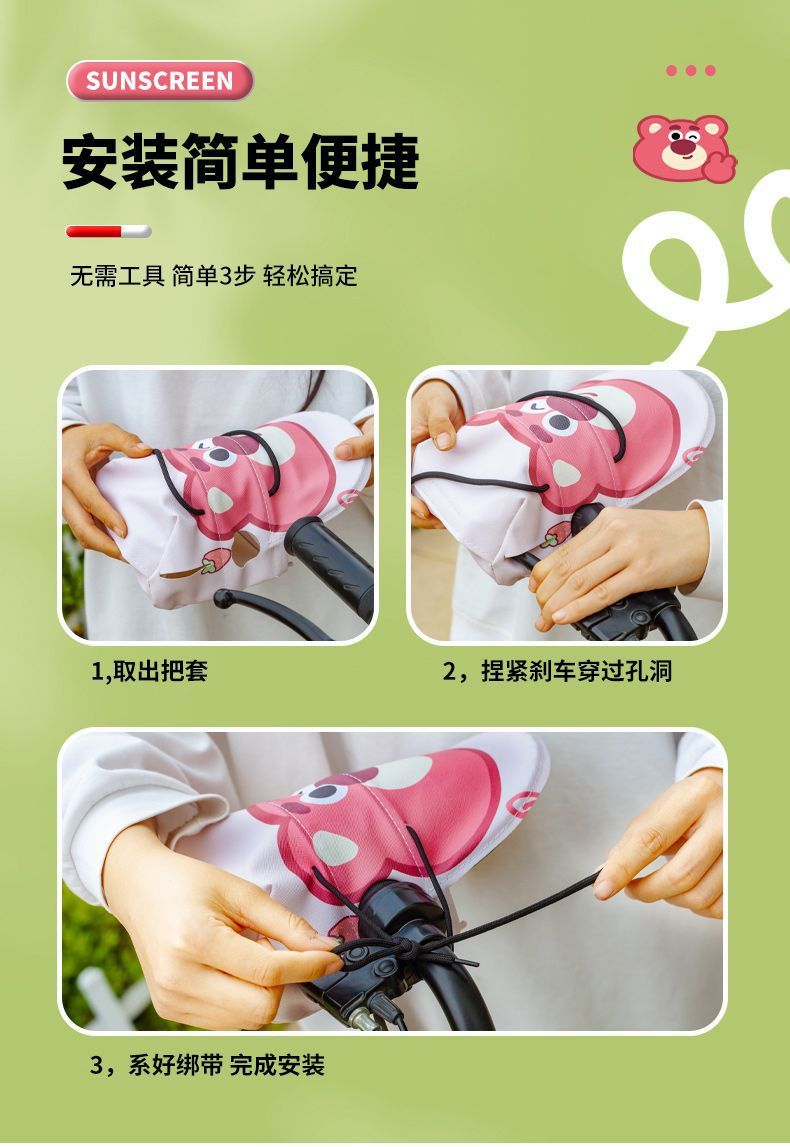 SUNSCREEN

安装简单便捷

无需工具 简单3步 轻松搞定

1,取出把套

2，捏紧刹车穿过孔洞

3，系好绑带 完成安装