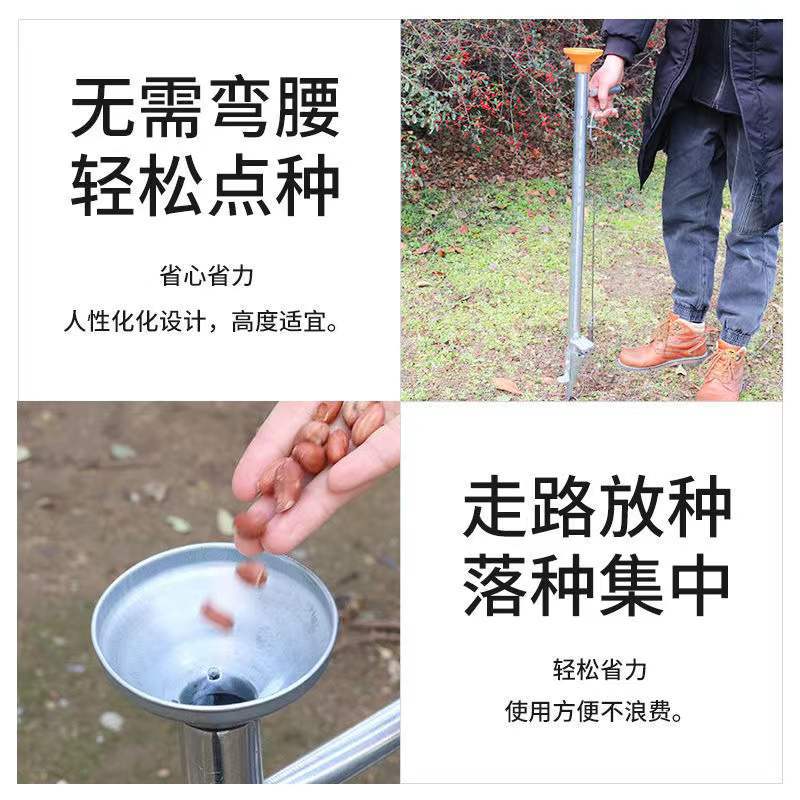 无需弯腰
轻松点种

省心省力
人性化化设计，高度适宜。

走路放种
落种集中

轻松省力
使用方便不浪费。