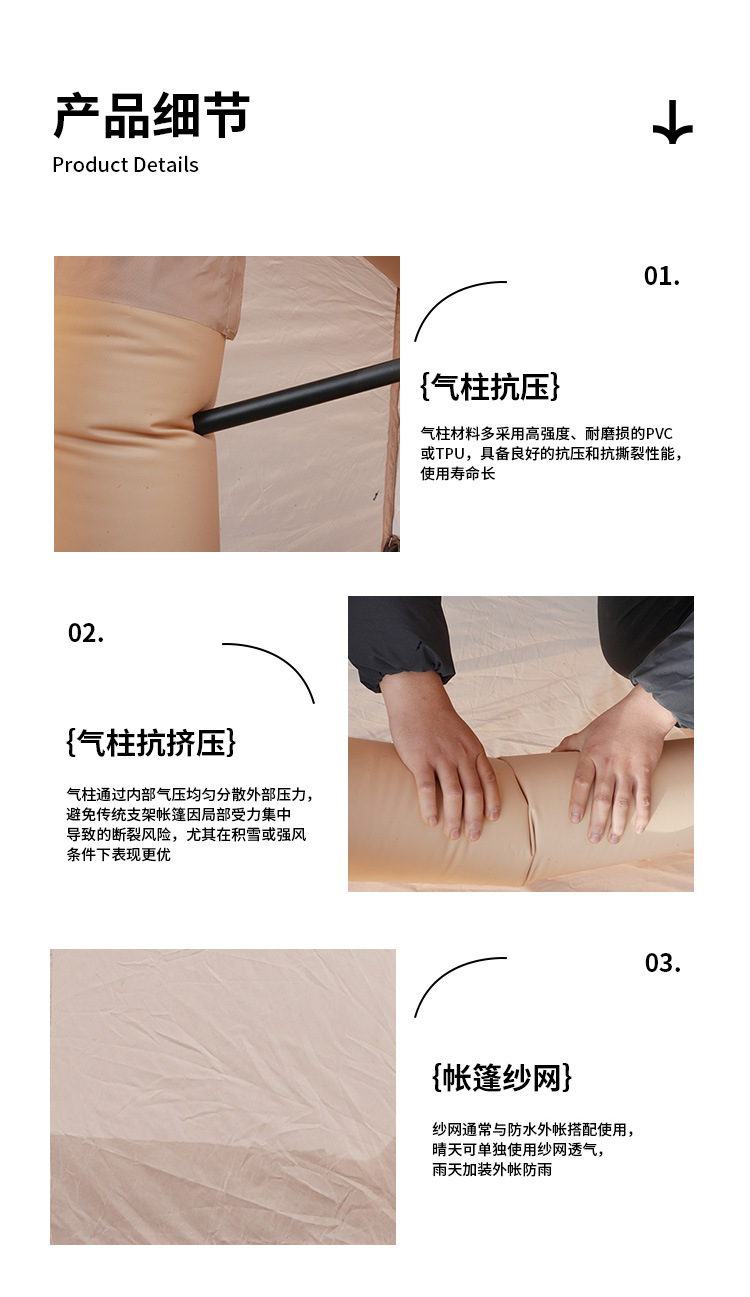 产品细节
Product Details

01.

{气柱抗压}

气柱材料多采用高强度、耐磨损的PVC或TPU，具备良好的抗压和抗撕裂性能，使用寿命长

02.

{气柱抗挤压}

气柱通过内部气压均匀分散外部压力，避免传统支架帐篷因局部受力集中导致的断裂风险，尤其在积雪或强风条件下表现更优

03.

{帐篷纱网}

纱网通常与防水外帐搭配使用，晴天可单独使用纱网透气，雨天加装外帐防雨