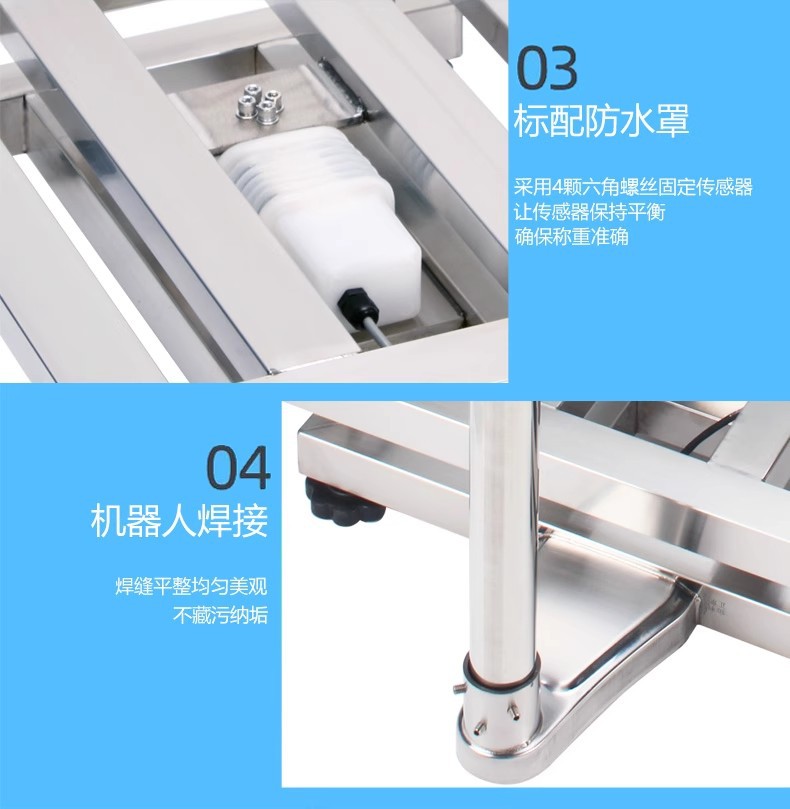 03
标配防水罩

采用4颗六角螺丝固定传感器
让传感器保持平衡
确保称重准确

04
机器人焊接

焊缝平整均匀美观
不藏污纳垢