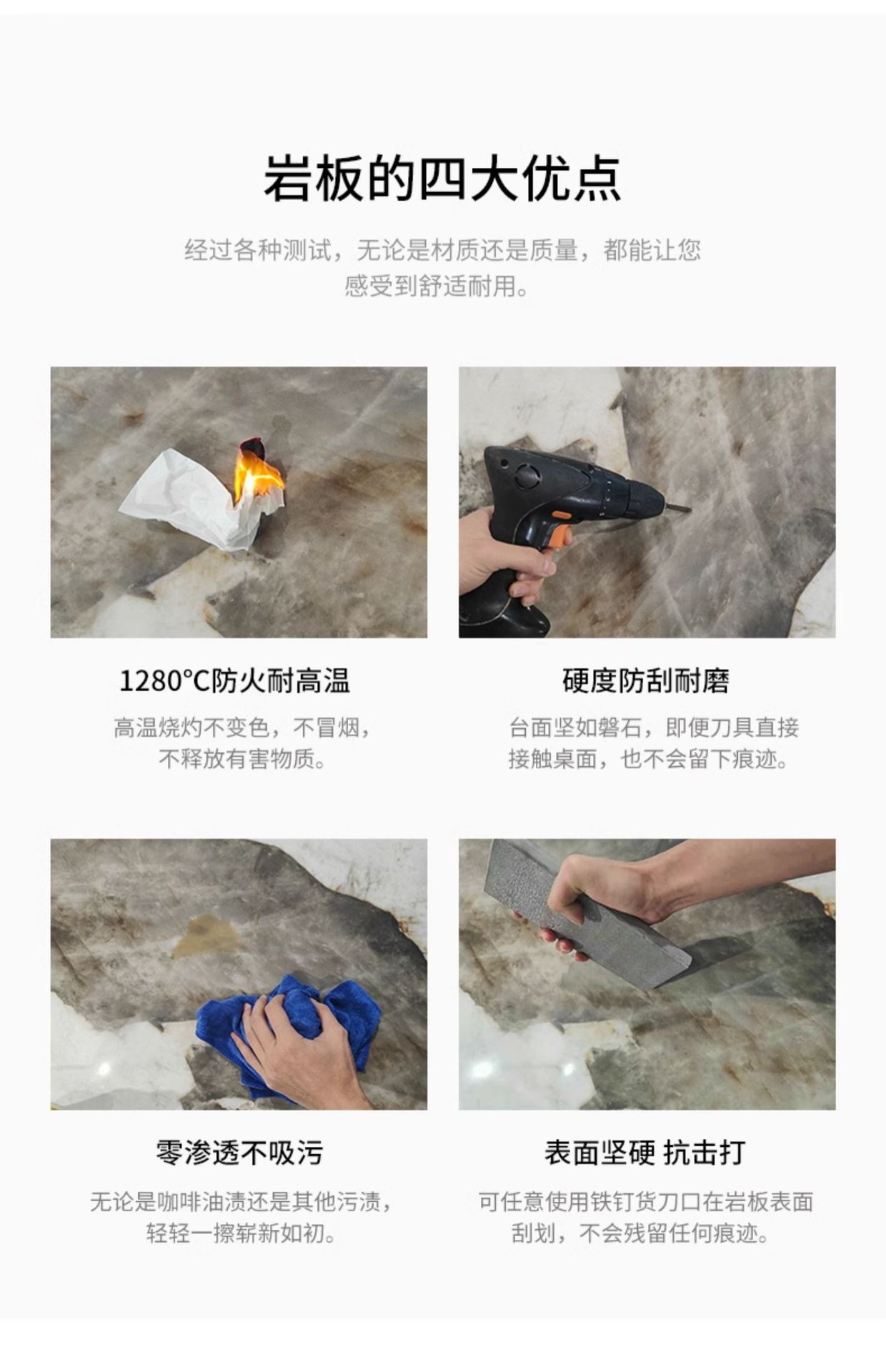 岩板的四大优点

经过各种测试，无论是材质还是质量，都能让您感受到舒适耐用。

1280°C防火耐高温

高温烧灼不变色，不冒烟，不释放有害物质。

硬度防刮耐磨

台面坚如磐石，即便刀具直接接触桌面，也不会留下痕迹。

零渗透不吸污

无论是咖啡油渍还是其他污渍，轻轻一擦崭新如初。

表面坚硬 抗击打

可任意使用铁钉货刀口在岩板表面刮划，不会残留任何痕迹。