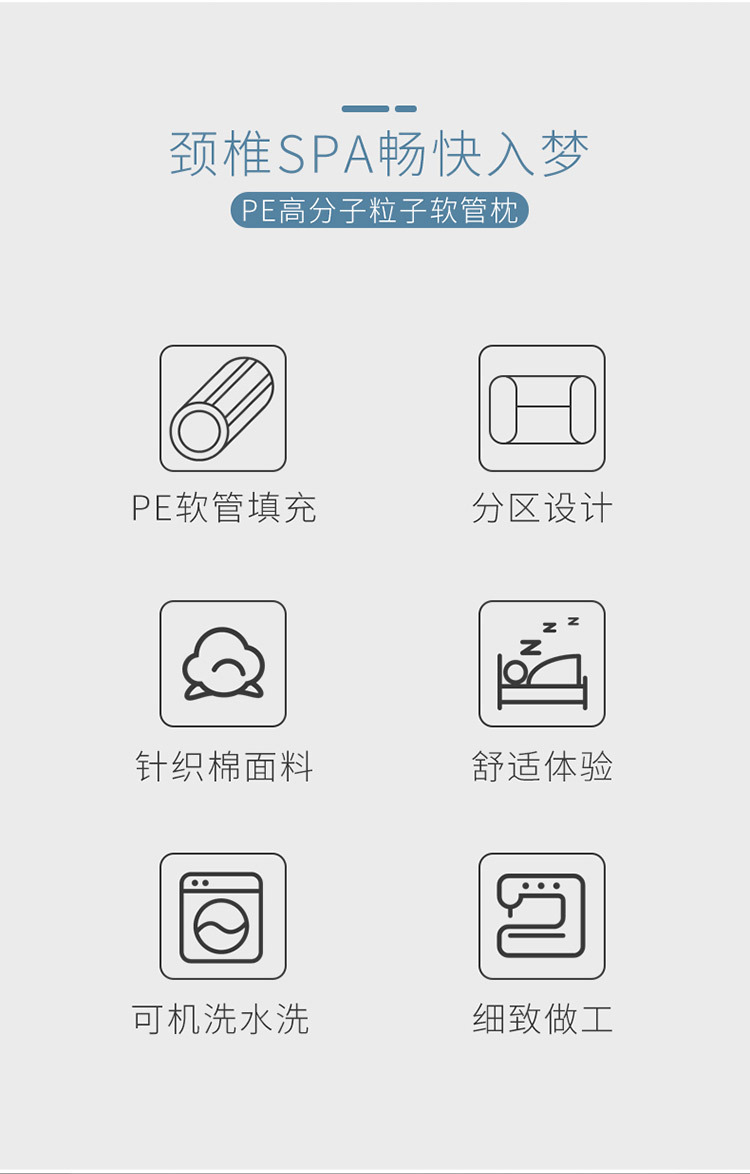 颈椎SPA畅快入梦

PE高分子粒子软管枕

PE软管填充

分区设计

针织棉面料

舒适体验

可机洗水洗

细致做工