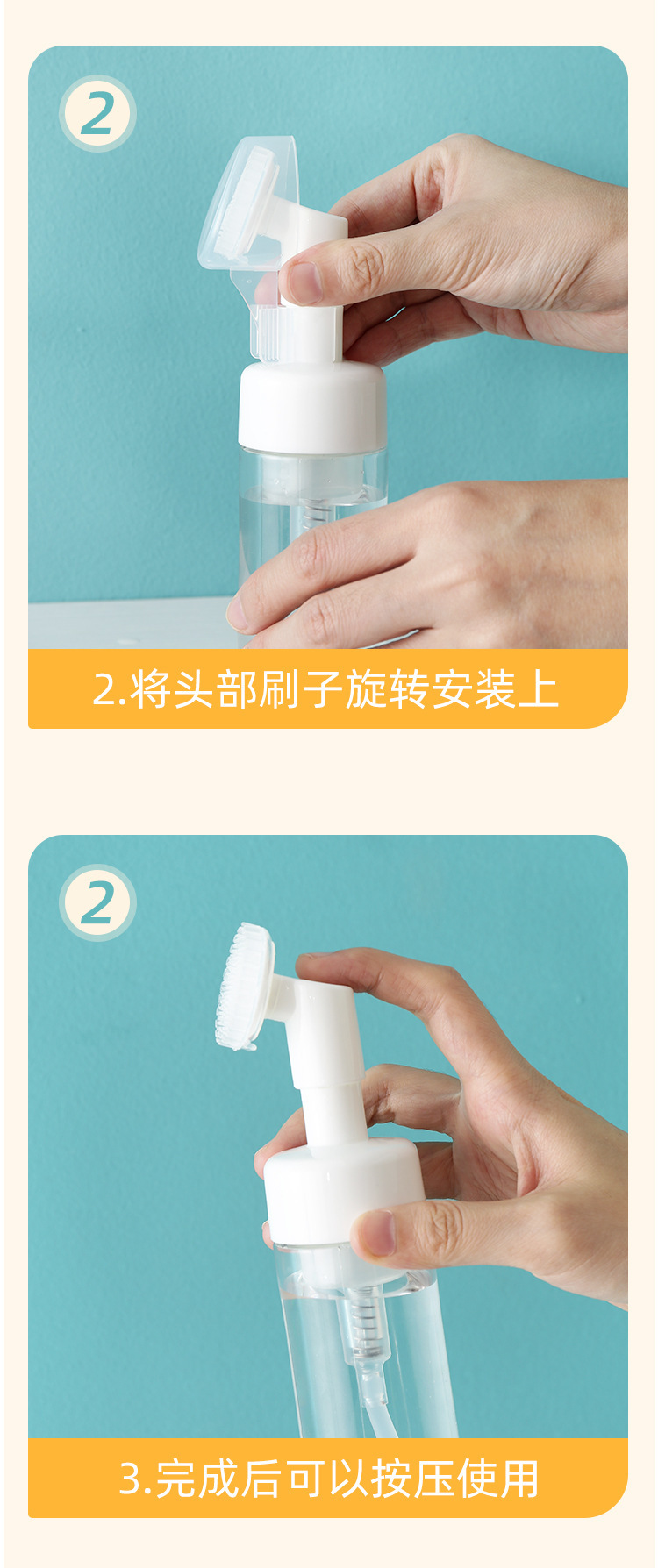 2

2.将头部刷子旋转安装上

2

3.完成后可以按压使用