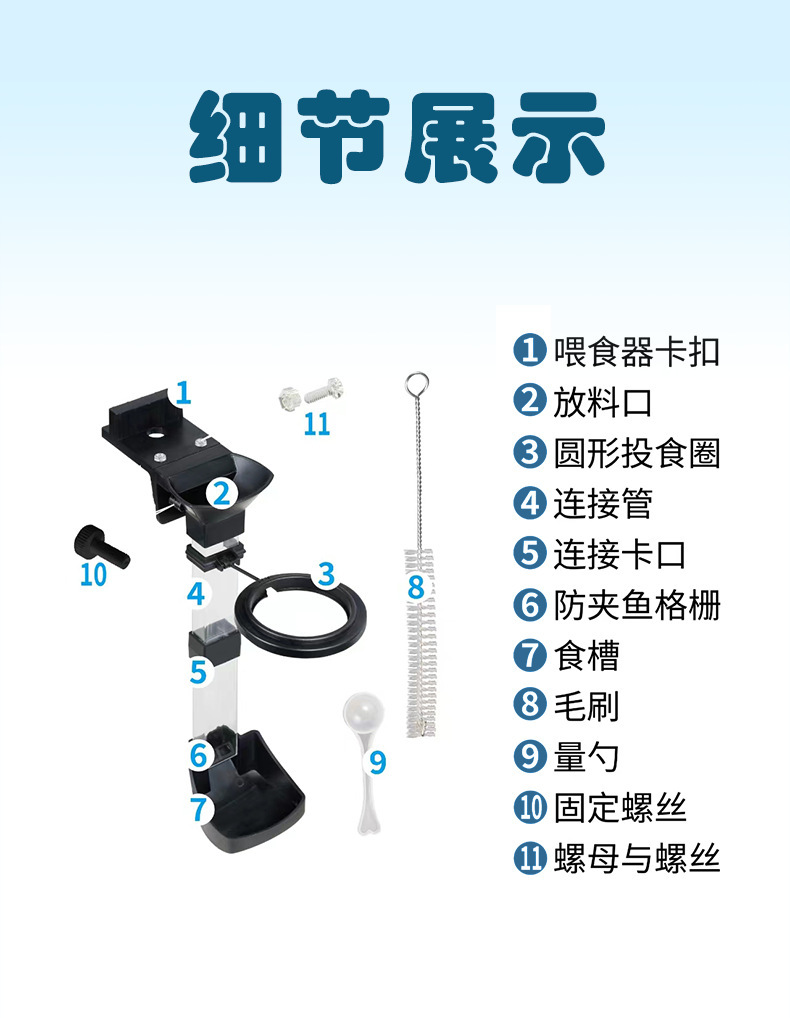 细节展示

1
11
2
10
3
4
8
5
6
9
7

1 喂食器卡扣
2 放料口
3 圆形投食圈
4 连接管
5 连接卡口
6 防夹鱼格栅
7 食槽
8 毛刷
9 量勺
10 固定螺丝
11 螺母与螺丝