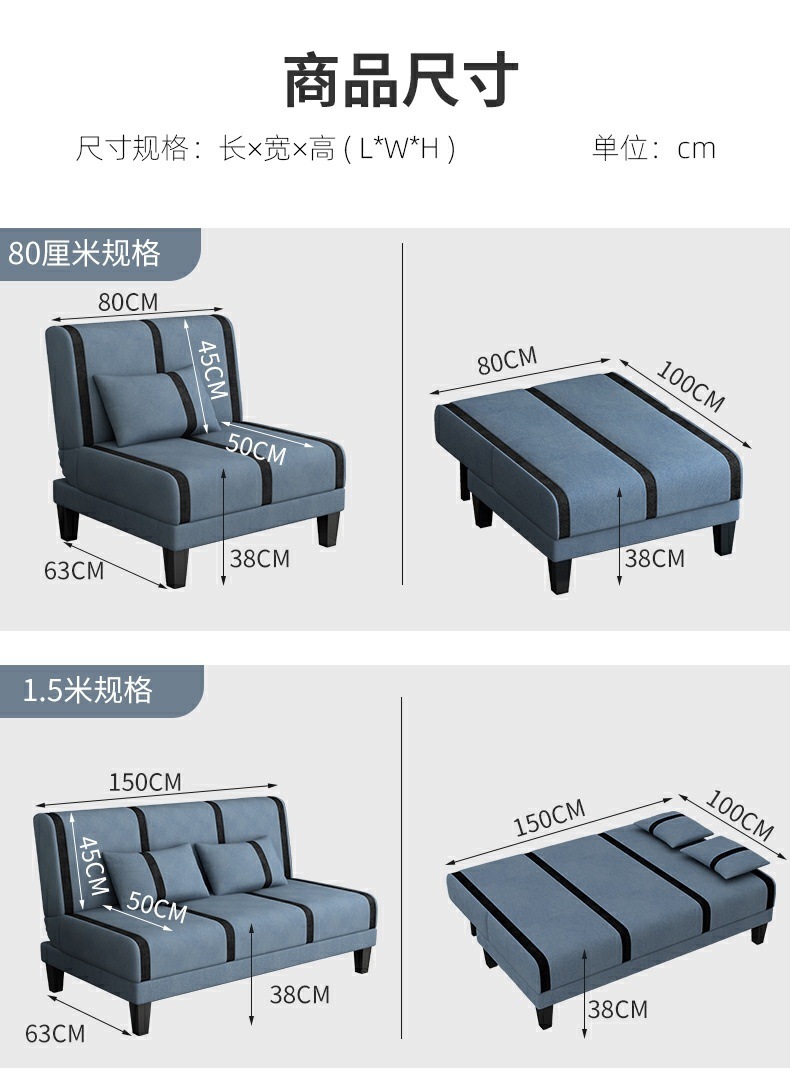 商品尺寸

尺寸规格：长×宽×高 ( L*W*H )

单位：cm

80厘米规格

80CM

45CM

50CM

63CM

38CM

80CM

100CM

38CM

1.5米规格

150CM

45CM

50CM

63CM

38CM

150CM

100CM

38CM