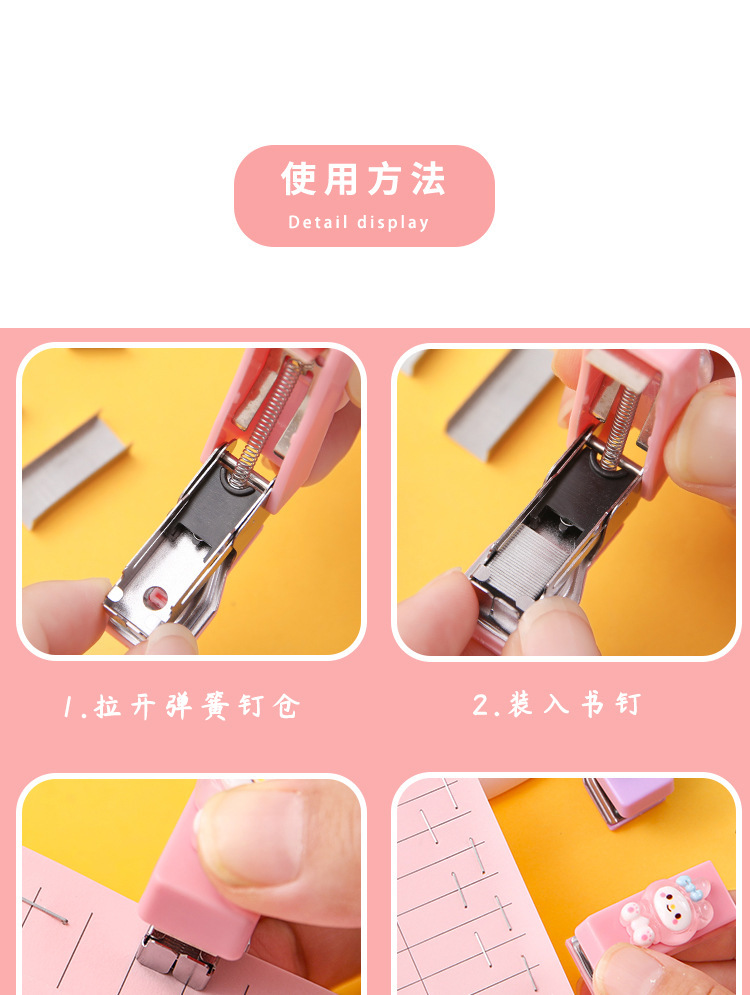 使用方法
Detail display

1.拉开弹簧钉仓

2.装入书钉