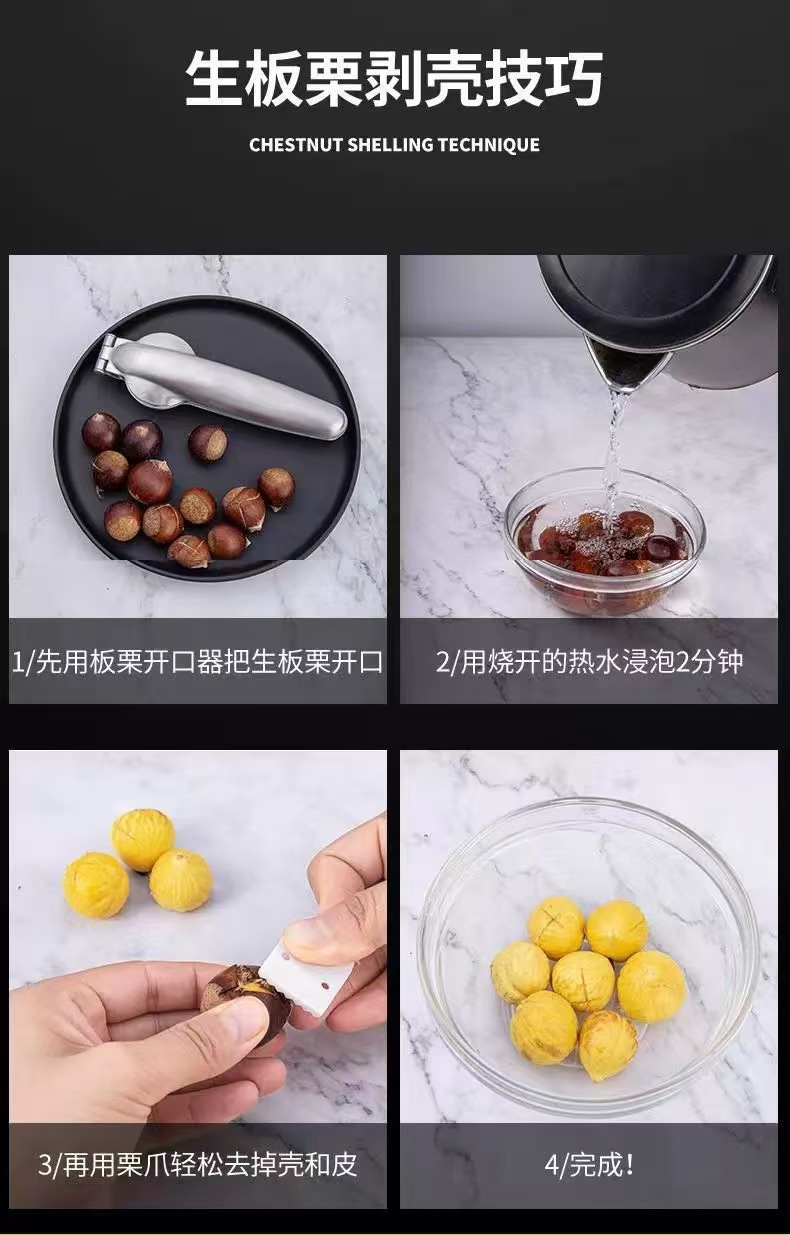 生板栗剥壳技巧

CHESTNUT SHELLING TECHNIQUE

1/先用板栗开口器把生板栗开口

2/用烧开的热水浸泡2分钟

3/再用栗爪轻松去掉壳和皮

4/完成!