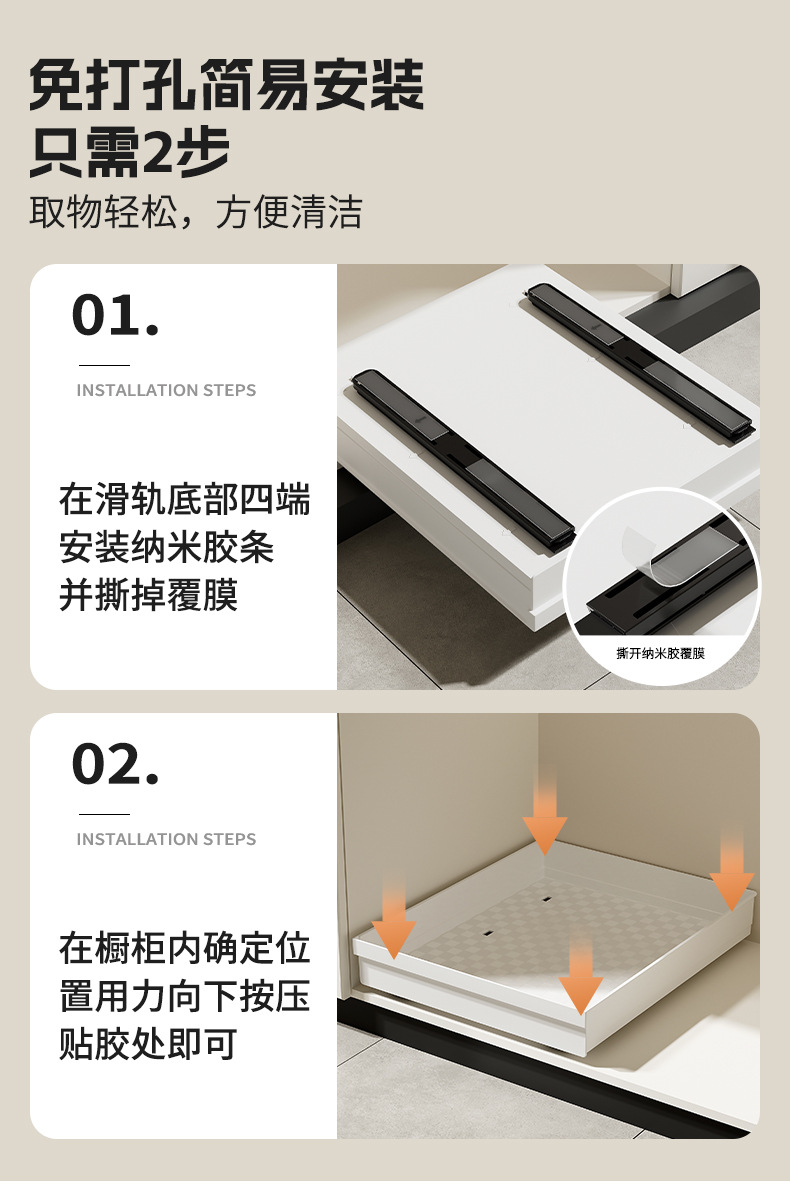 免打孔简易安装
只需2步
取物轻松，方便清洁

01.

INSTALLATION STEPS

在滑轨底部四端安装纳米胶条并撕掉覆膜

撕开纳米胶覆膜

02.

INSTALLATION STEPS

在橱柜内确定位置用力向下按压贴胶处即可