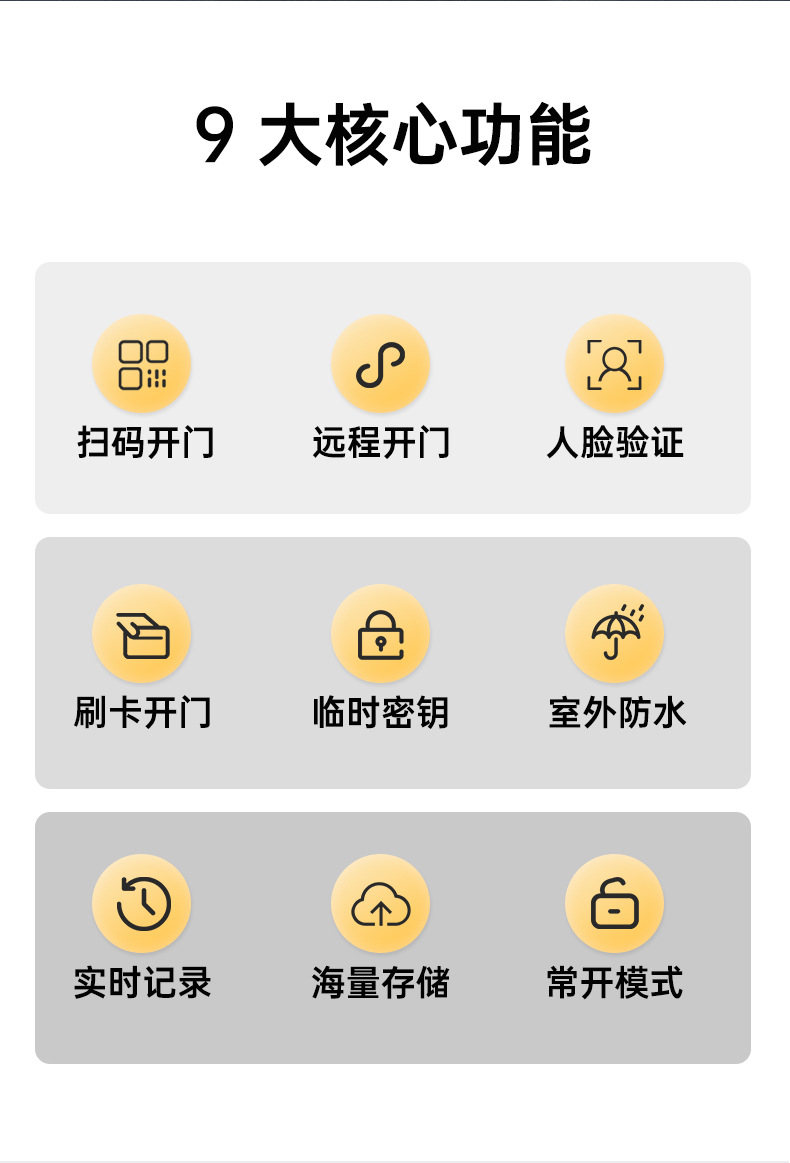 9大核心功能

扫码开门 远程开门 人脸验证

刷卡开门 临时密钥 室外防水

实时记录 海量存储 常开模式