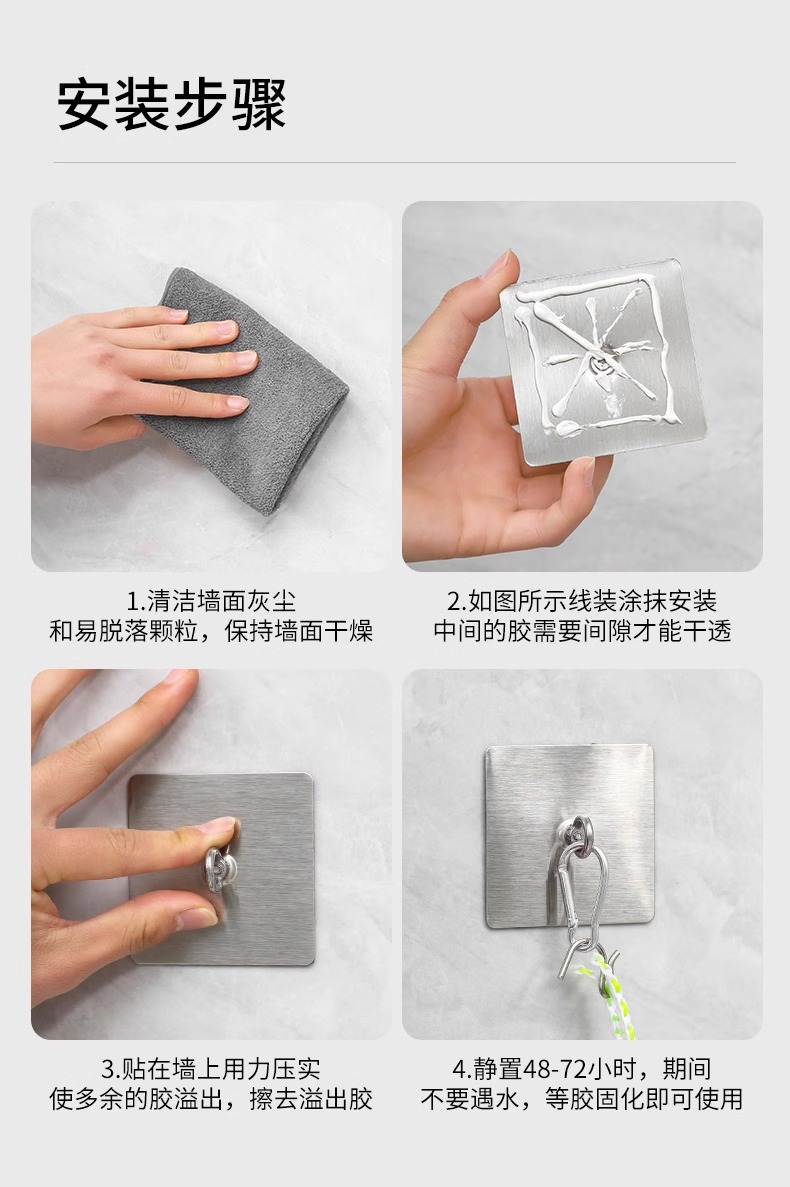 安装步骤

1.清洁墙面灰尘
和易脱落颗粒，保持墙面干燥

2.如图所示线装涂抹安装
中间的胶需要间隙才能干透

3.贴在墙上用力压实
使多余的胶溢出，擦去溢出胶

4.静置48-72小时，期间
不要遇水，等胶固化即可使用