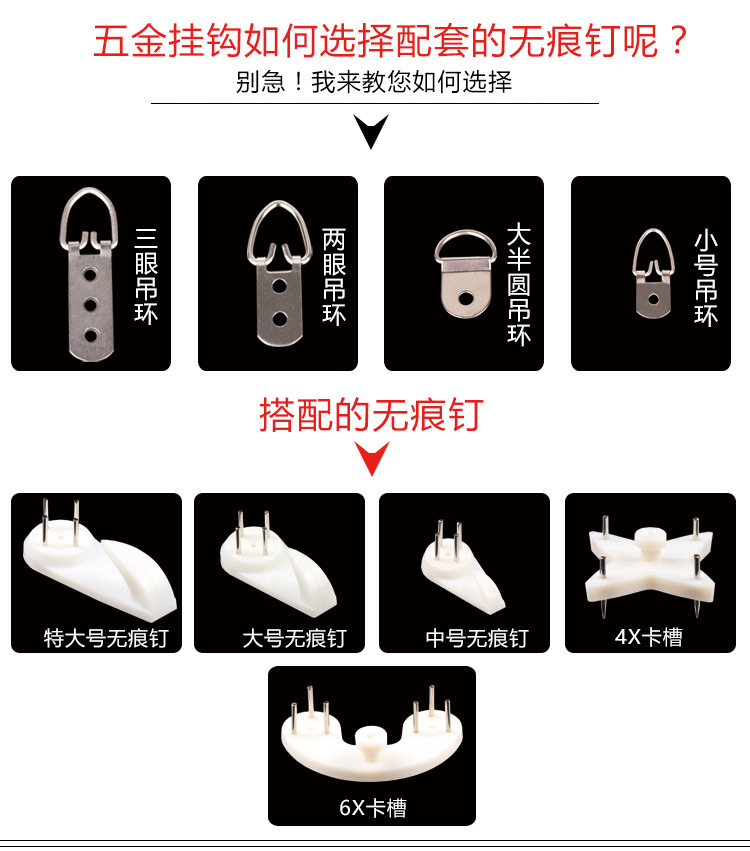 五金挂钩如何选择配套的无痕钉呢？

别急！我来教您如何选择

三眼吊环

两眼吊环

大半圆吊环

小号吊环

搭配的无痕钉

特大号无痕钉

大号无痕钉

中号无痕钉

4X卡槽

6X卡槽