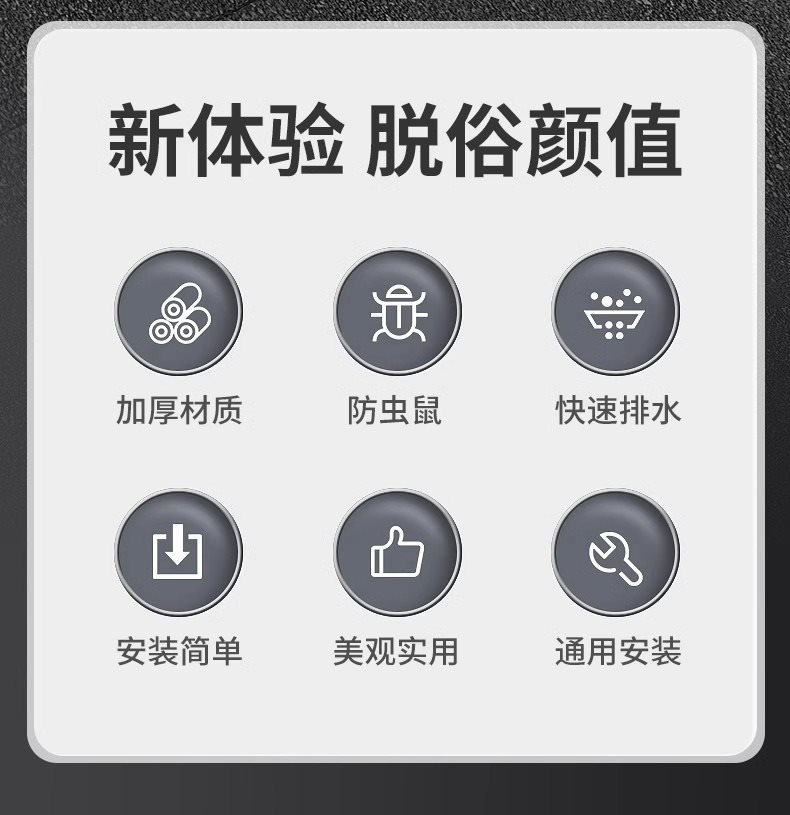 新体验 脱俗颜值

加厚材质

防虫鼠

快速排水

安装简单

美观实用

通用安装