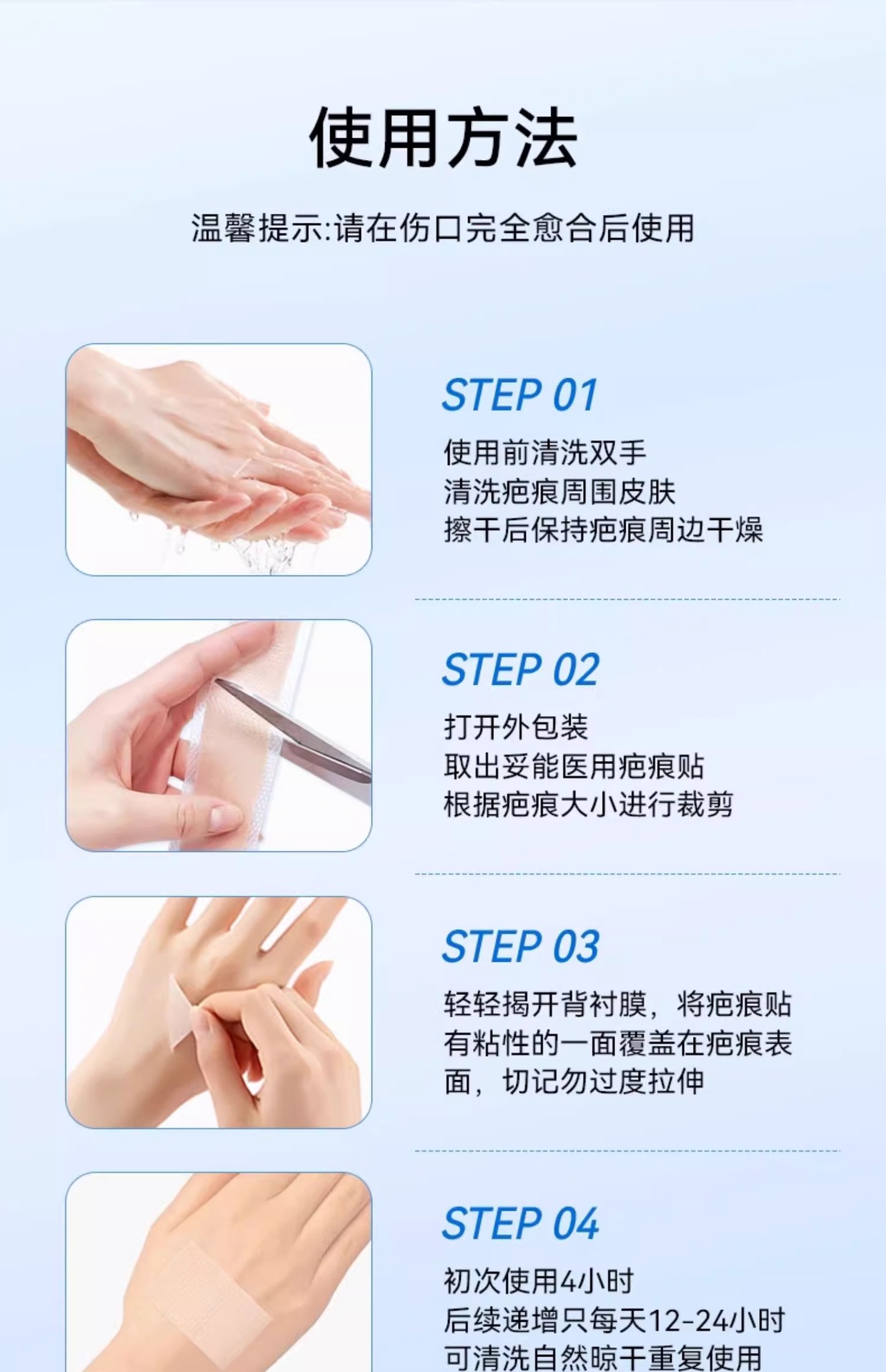 使用方法

温馨提示:请在伤口完全愈合后使用

STEP 01
使用前清洗双手
清洗疤痕周围皮肤
擦干后保持疤痕周边干燥

STEP 02
打开外包装
取出妥能医用疤痕贴
根据疤痕大小进行裁剪

STEP 03
轻轻揭开背衬膜，将疤痕贴有粘性的一面覆盖在疤痕表面，切记勿过度拉伸

STEP 04
初次使用4小时
后续递增只每天12-24小时
可清洗自然晾干重复使用