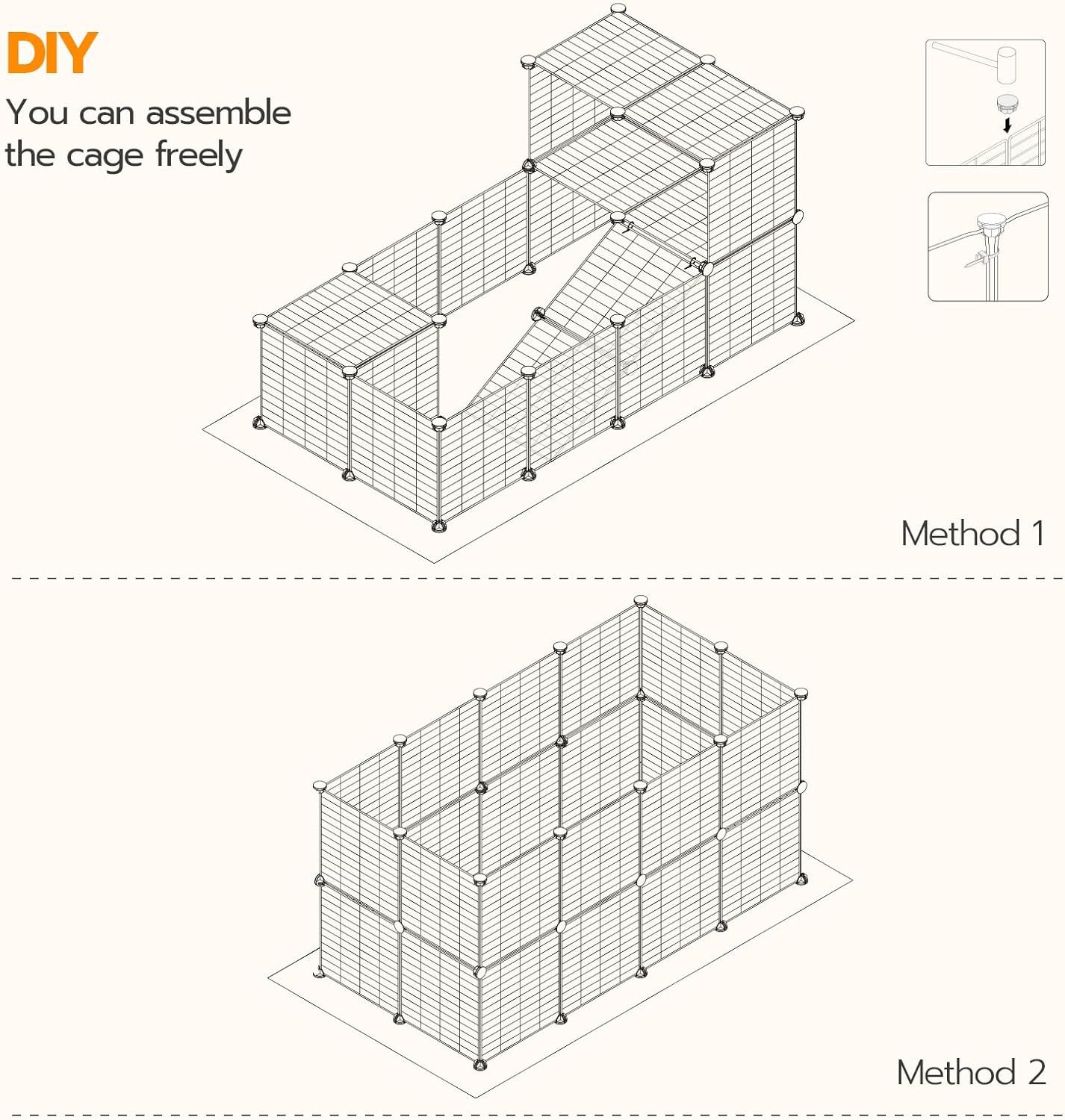 DIY
You can assemble the cage freely

Method 1

Method 2