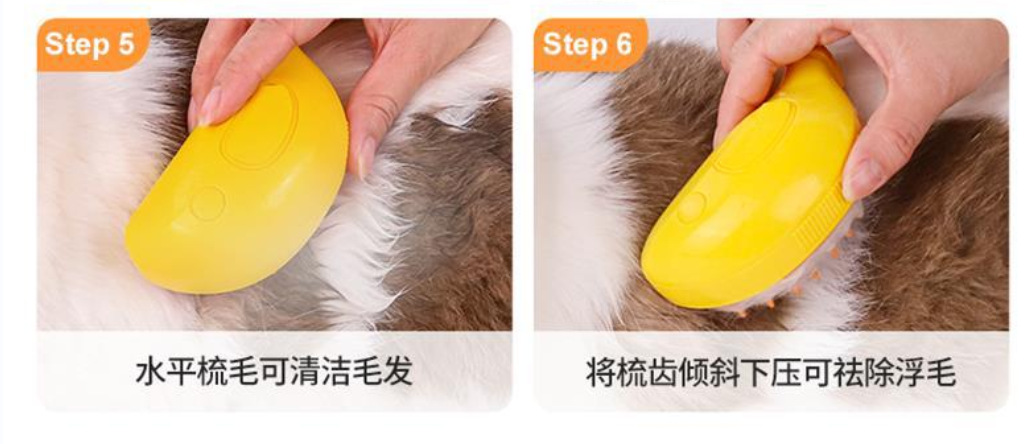 Step 5

水平梳毛可清洁毛发

Step 6

将梳齿倾斜下压可祛除浮毛