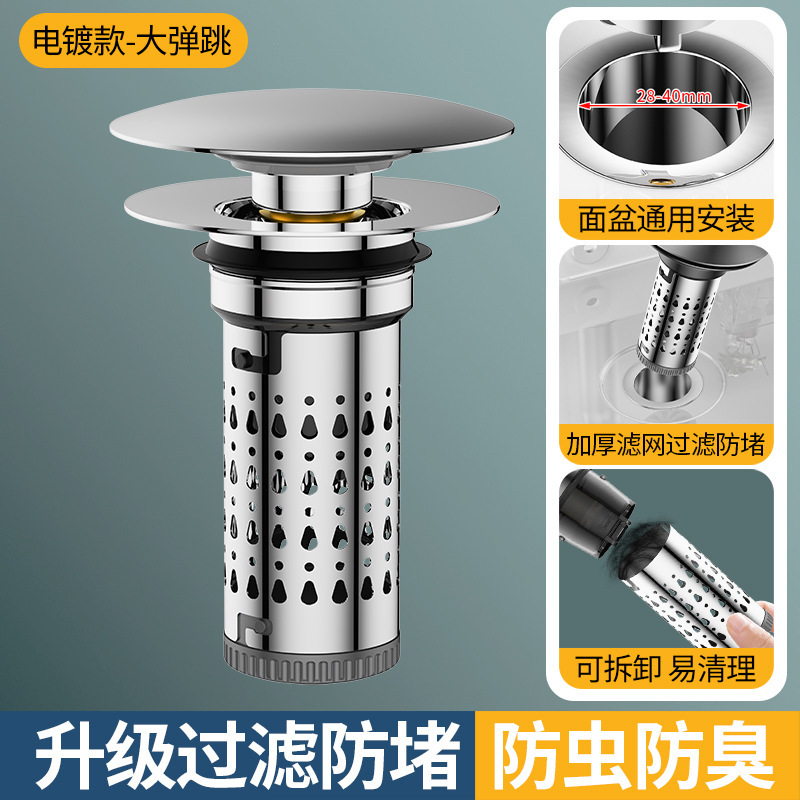 电镀款-大弹跳

28-40mm

面盆通用安装

加厚滤网过滤防堵

可拆卸 易清理

升级过滤防堵

防虫防臭