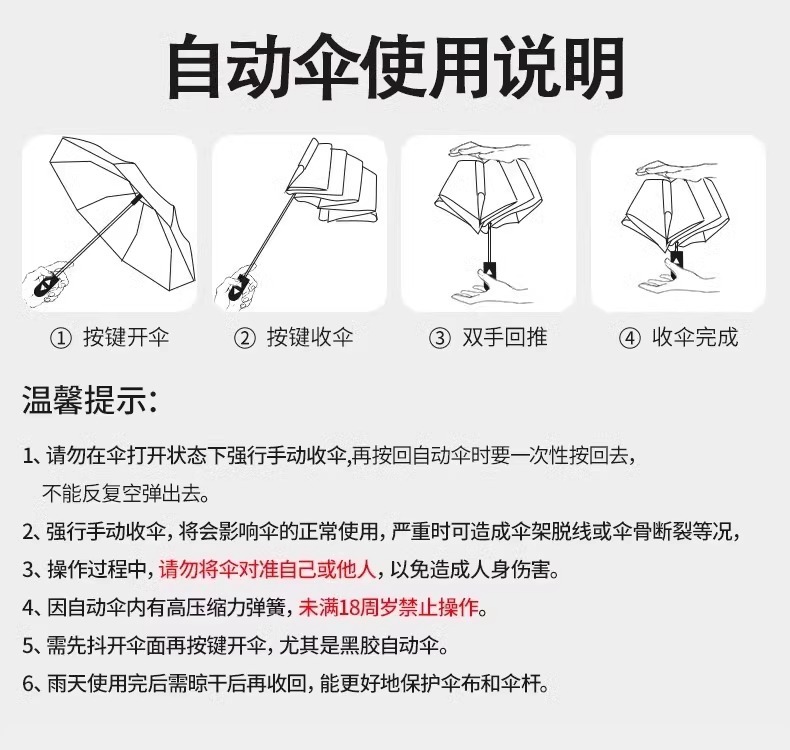 自动伞使用说明

① 按键开伞
② 按键收伞
③ 双手回推
④ 收伞完成

温馨提示:

1、请勿在伞打开状态下强行手动收伞,再按回自动伞时要一次性按回去,不能反复空弹出去。

2、强行手动收伞,将会影响伞的正常使用,严重时可造成伞架脱线或伞骨断裂等况,

3、操作过程中,请勿将伞对准自己或他人,以免造成人身伤害。

4、因自动伞内有高压缩力弹簧,未满18周岁禁止操作。

5、需先抖开伞面再按键开伞,尤其是黑胶自动伞。

6、雨天使用完后需晾干后再收回,能更好地保护伞布和伞杆。