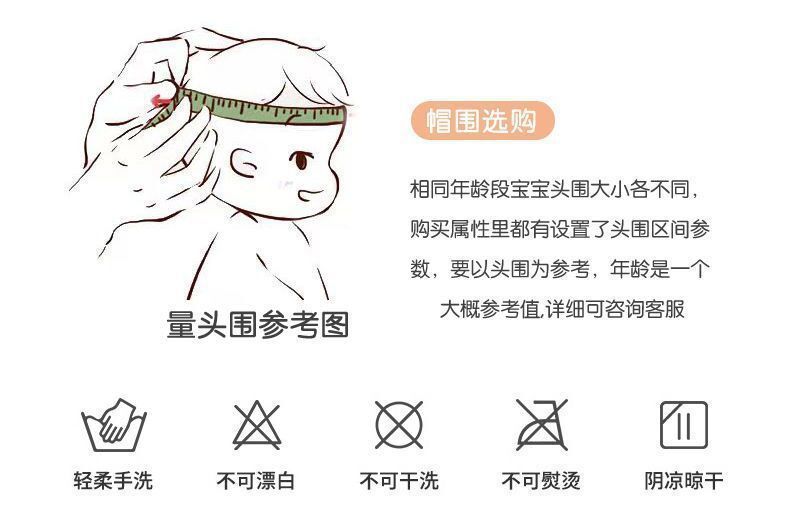 量头围参考图

帽围选购

相同年龄段宝宝头围大小各不同，购买属性里都有设置了头围区间参数，要以头围为参考，年龄是一个大概参考值,详细可咨询客服

轻柔手洗

不可漂白

不可干洗

不可熨烫

阴凉晾干