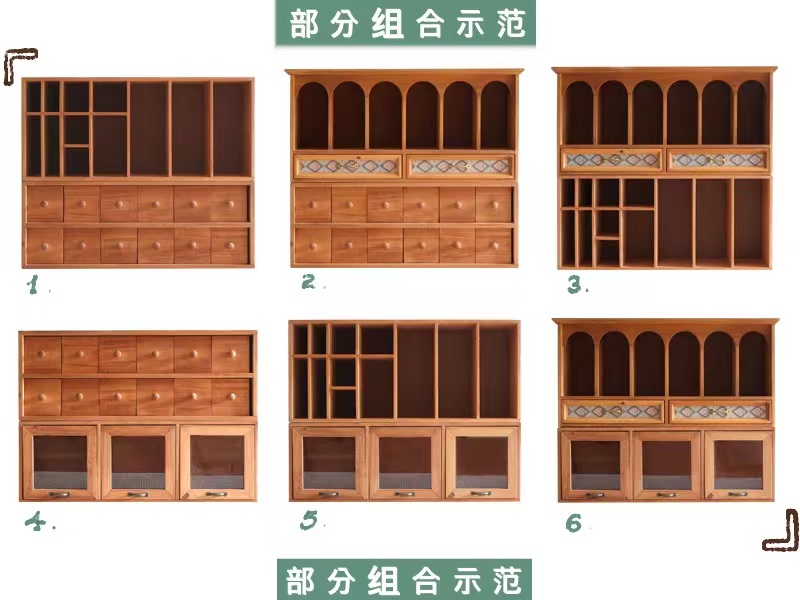 部分组合示范

1.

2.

3.

4.

5.

6.

部分组合示范