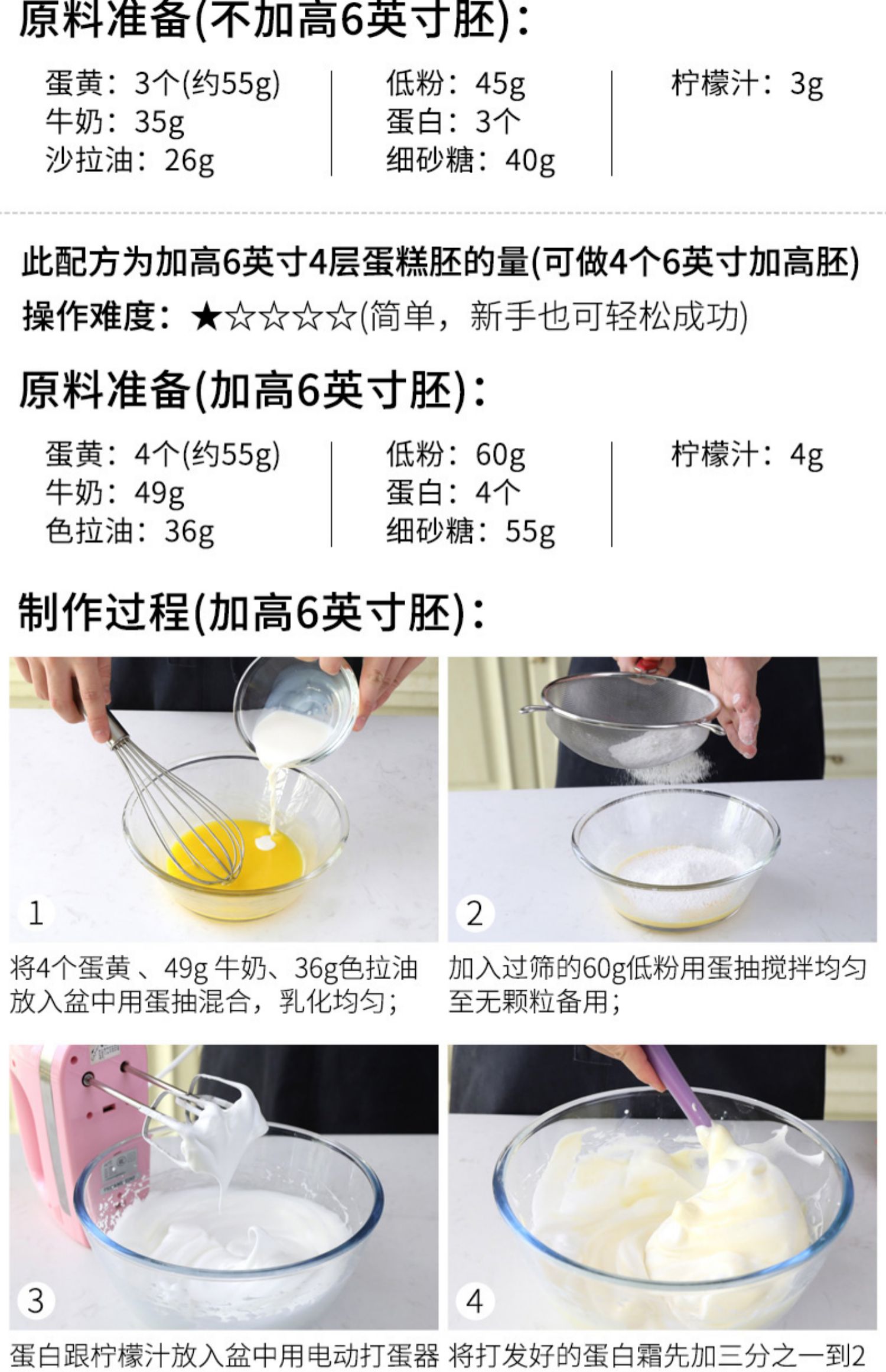 原料准备(不加高6英寸胚)：

蛋黄：3个(约55g)
牛奶：35g
沙拉油：26g

低粉：45g
蛋白：3个
细砂糖：40g

柠檬汁：3g

此配方为加高6英寸4层蛋糕胚的量(可做4个6英寸加高胚)
操作难度：★☆☆☆☆(简单，新手也可轻松成功)

原料准备(加高6英寸胚)：

蛋黄：4个(约55g)
牛奶：49g
色拉油：36g

低粉：60g
蛋白：4个
细砂糖：55g

柠檬汁：4g

制作过程(加高6英寸胚)：

1
将4个蛋黄 、49g 牛奶、36g色拉油放入盆中用蛋抽混合，乳化均匀；

2
加入过筛的60g低粉用蛋抽搅拌均匀至无颗粒备用；

3
蛋白跟柠檬汁放入盆中用电动打蛋器

4
将打发好的蛋白霜先加三分之一到2