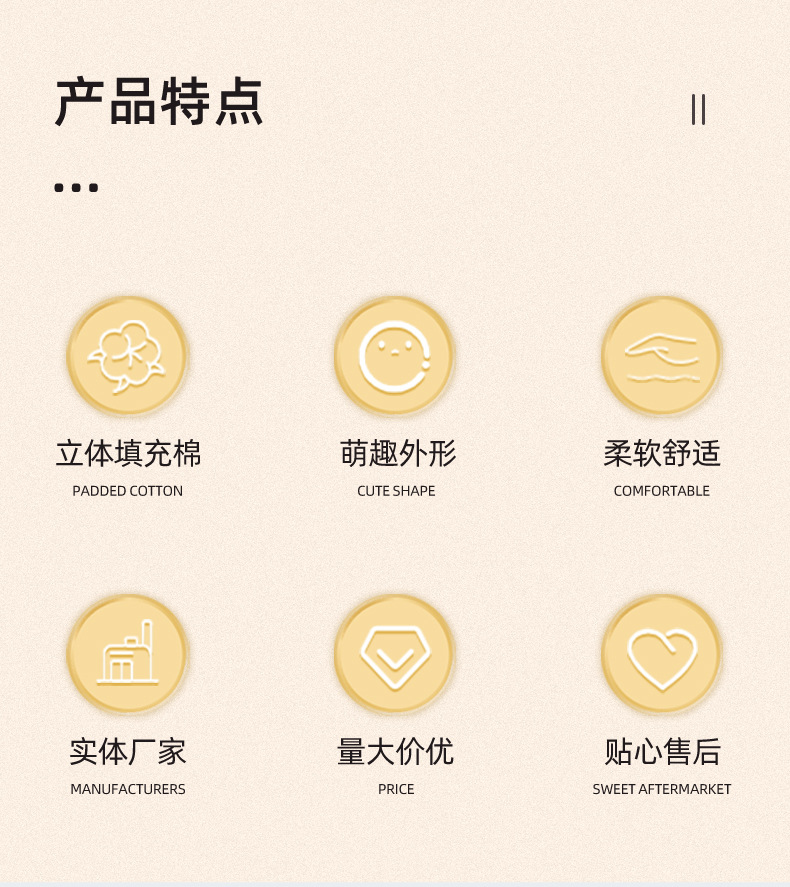 产品特点

立体填充棉
PADDED COTTON

萌趣外形
CUTE SHAPE

柔软舒适
COMFORTABLE

实体厂家
MANUFACTURERS

量大价优
PRICE

贴心售后
SWEET AFTERMARKET