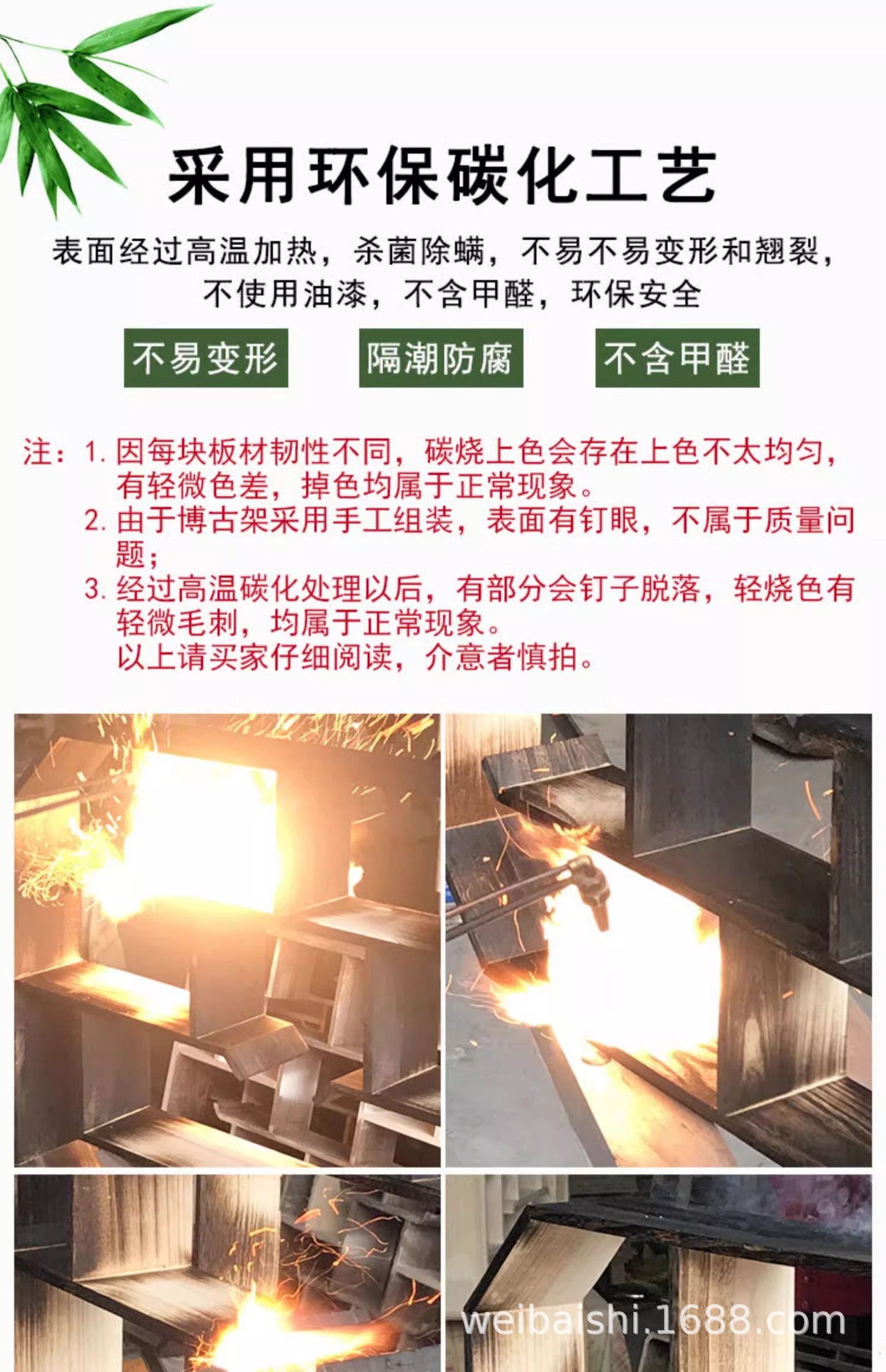 采用环保碳化工艺

表面经过高温加热，杀菌除螨，不易不易变形和翘裂，不使用油漆，不含甲醛，环保安全

不易变形

隔潮防腐

不含甲醛

注：1. 因每块板材韧性不同，碳烧上色会存在上色不太均匀，有轻微色差，掉色均属于正常现象。
2. 由于博古架采用手工组装，表面有钉眼，不属于质量问题；
3. 经过高温碳化处理以后，有部分会钉子脱落，轻烧色有轻微毛刺，均属于正常现象。
以上请买家仔细阅读，介意者慎拍。

weibaishi.1688.com