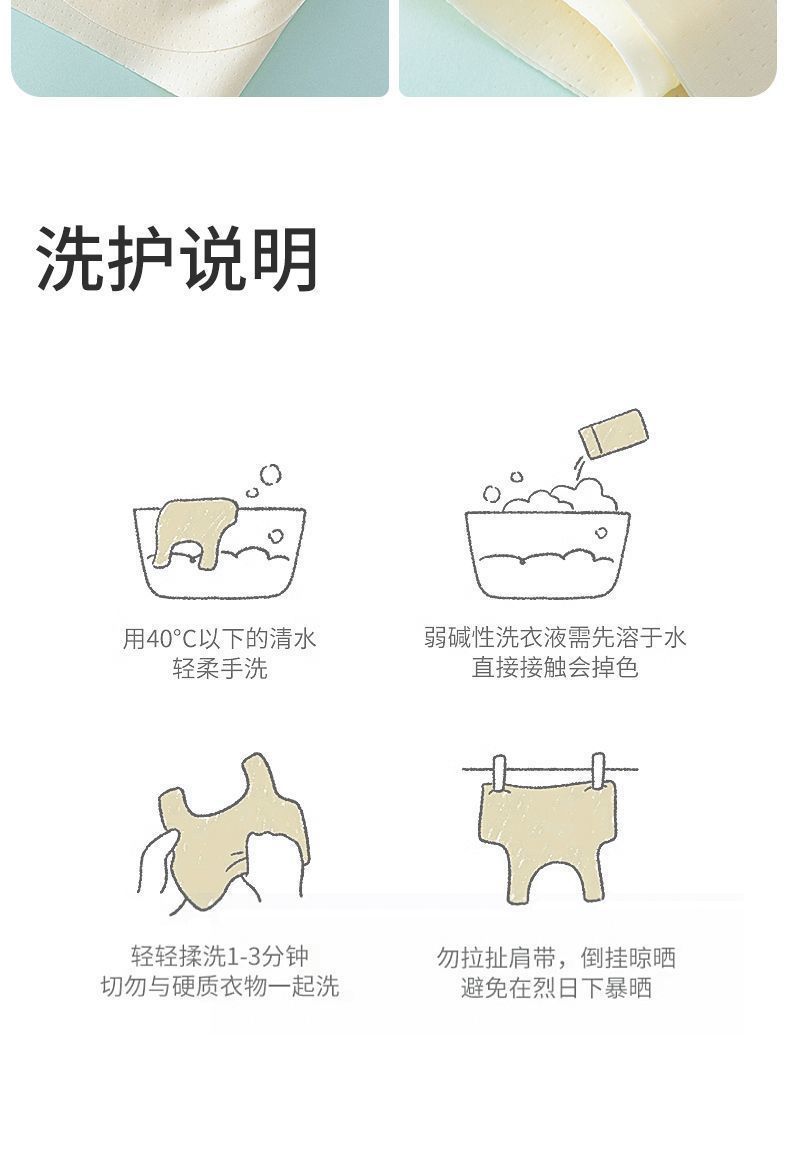 洗护说明

用40°C以下的清水
轻柔手洗

弱碱性洗衣液需先溶于水
直接接触会掉色

轻轻揉洗1-3分钟
切勿与硬质衣物一起洗

勿拉扯肩带，倒挂晾晒
避免在烈日下暴晒