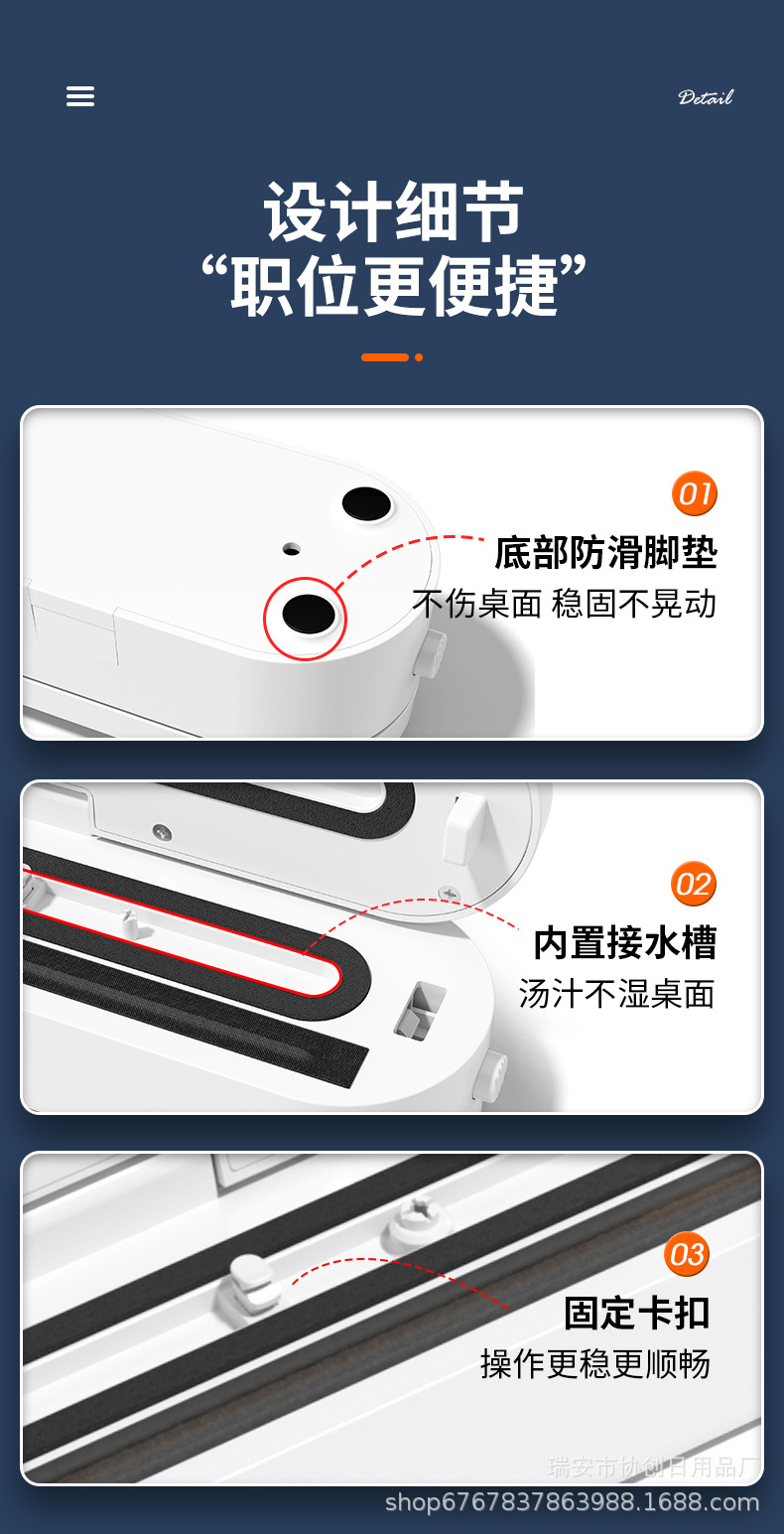 Detail

设计细节
“职位更便捷”

01
底部防滑脚垫
不伤桌面 稳固不晃动

02
内置接水槽
汤汁不湿桌面

03
固定卡扣
操作更稳更顺畅

瑞安市协创日用品厂
shop6767837863988.1688.com