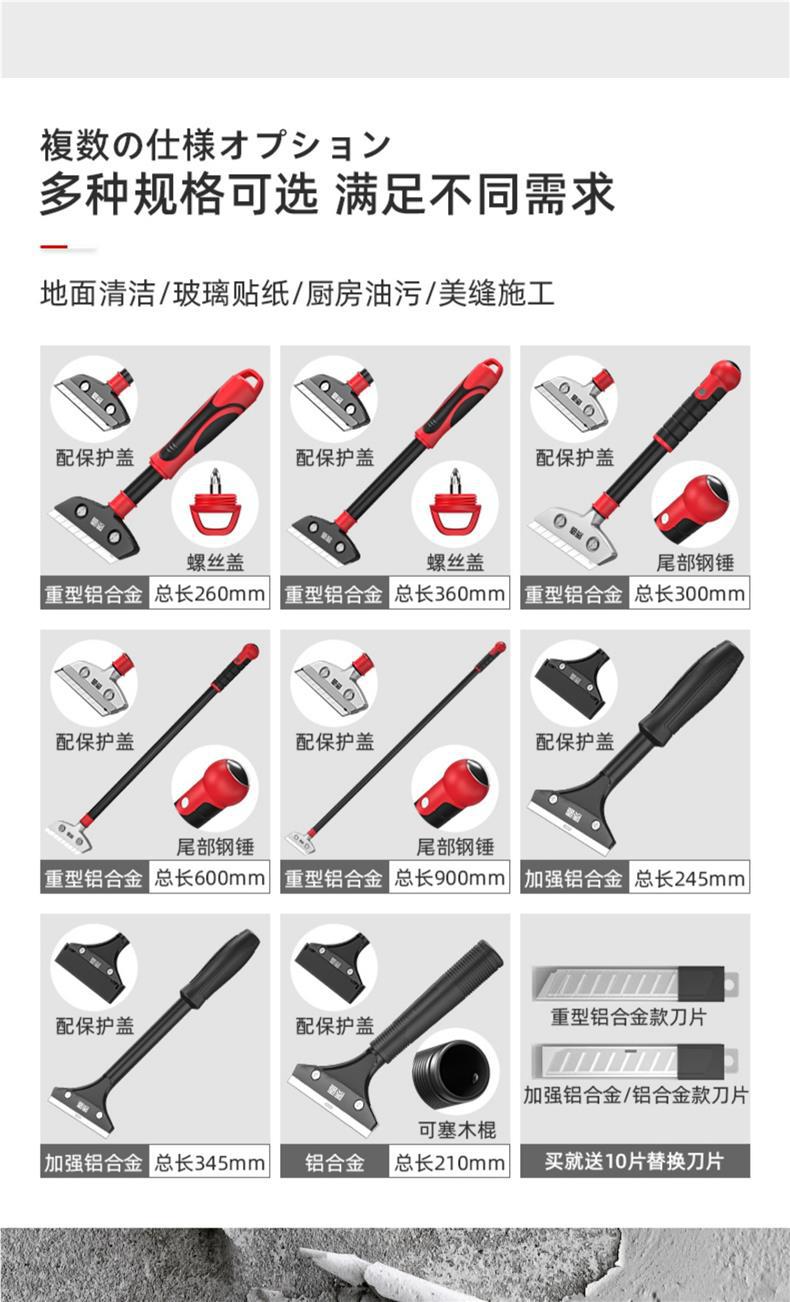 複数の仕様オプション
多种规格可选 满足不同需求

地面清洁/玻璃贴纸/厨房油污/美缝施工

配保护盖
螺丝盖
重型铝合金 总长260mm

配保护盖
螺丝盖
重型铝合金 总长360mm

配保护盖
尾部钢锤
重型铝合金 总长300mm

配保护盖
尾部钢锤
重型铝合金 总长600mm

配保护盖
尾部钢锤
重型铝合金 总长900mm

配保护盖
加强铝合金 总长245mm

配保护盖
加强铝合金 总长345mm

配保护盖
可塞木棍
铝合金 总长210mm

重型铝合金款刀片
加强铝合金/铝合金款刀片
买就送10片替换刀片