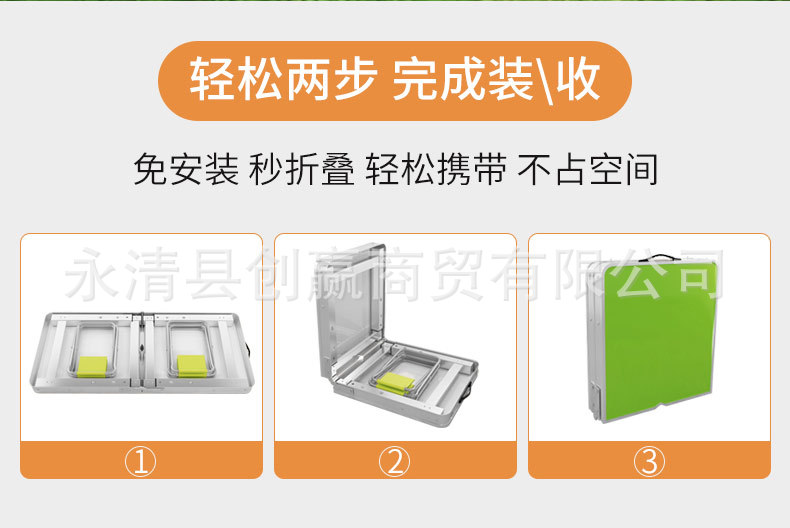 轻松两步 完成装\收

免安装 秒折叠 轻松携带 不占空间

永清县创赢商贸有限公司

①

②

③