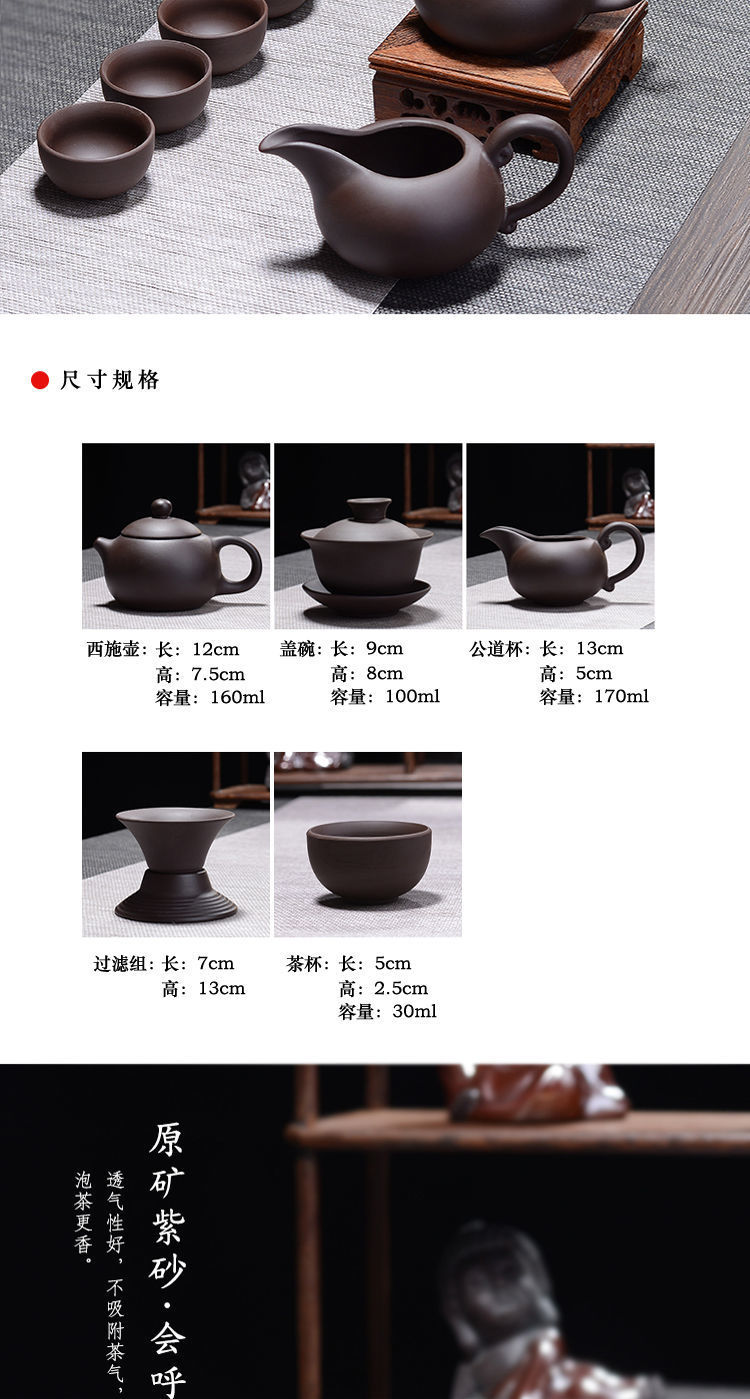 尺寸规格

西施壶：长：12cm
高：7.5cm
容量：160ml

盖碗：长：9cm
高：8cm
容量：100ml

公道杯：长：13cm
高：5cm
容量：170ml

过滤组：长：7cm
高：13cm

茶杯：长：5cm
高：2.5cm
容量：30ml

原矿紫砂·会呼

透气性好，不吸附茶气，

泡茶更香。