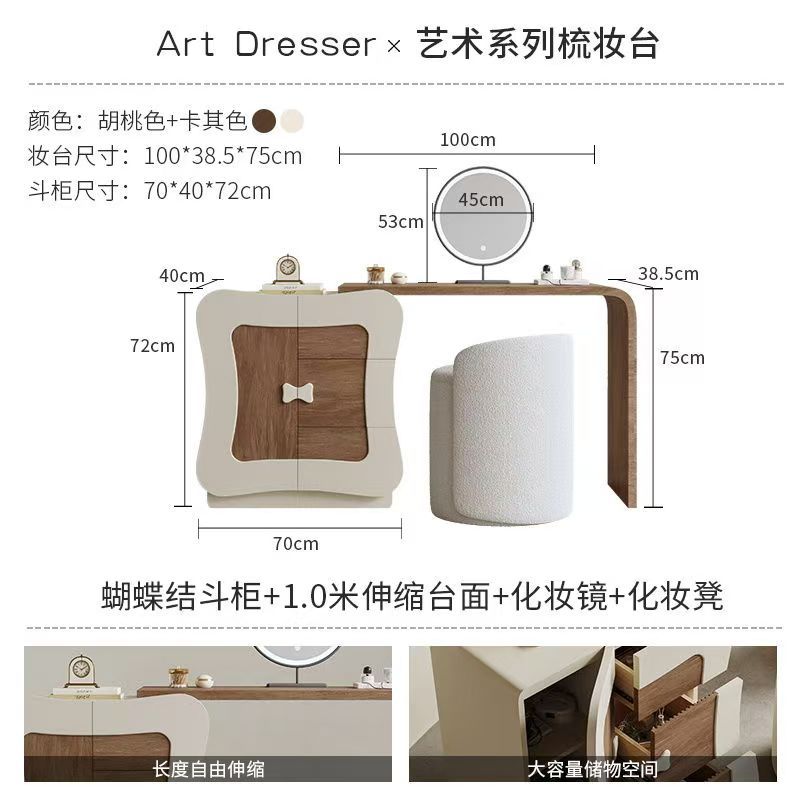 Art Dresser × 艺术系列梳妆台

颜色：胡桃色+卡其色
妆台尺寸：100*38.5*75cm
斗柜尺寸：70*40*72cm

100cm
45cm
53cm
40cm
38.5cm
72cm
75cm
70cm

蝴蝶结斗柜+1.0米伸缩台面+化妆镜+化妆凳

长度自由伸缩

大容量储物空间