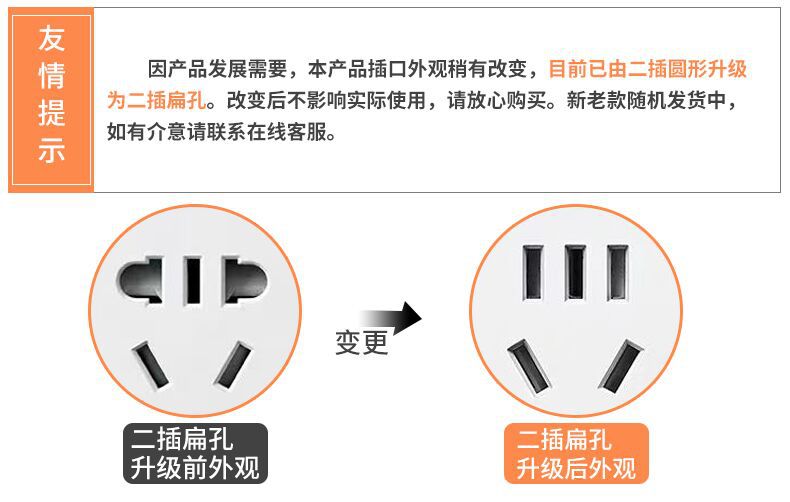 友情提示

因产品发展需要，本产品插口外观稍有改变，目前已由二插圆形升级为二插扁孔。改变后不影响实际使用，请放心购买。新老款随机发货中，如有介意请联系在线客服。

变更

二插扁孔
升级前外观

二插扁孔
升级后外观