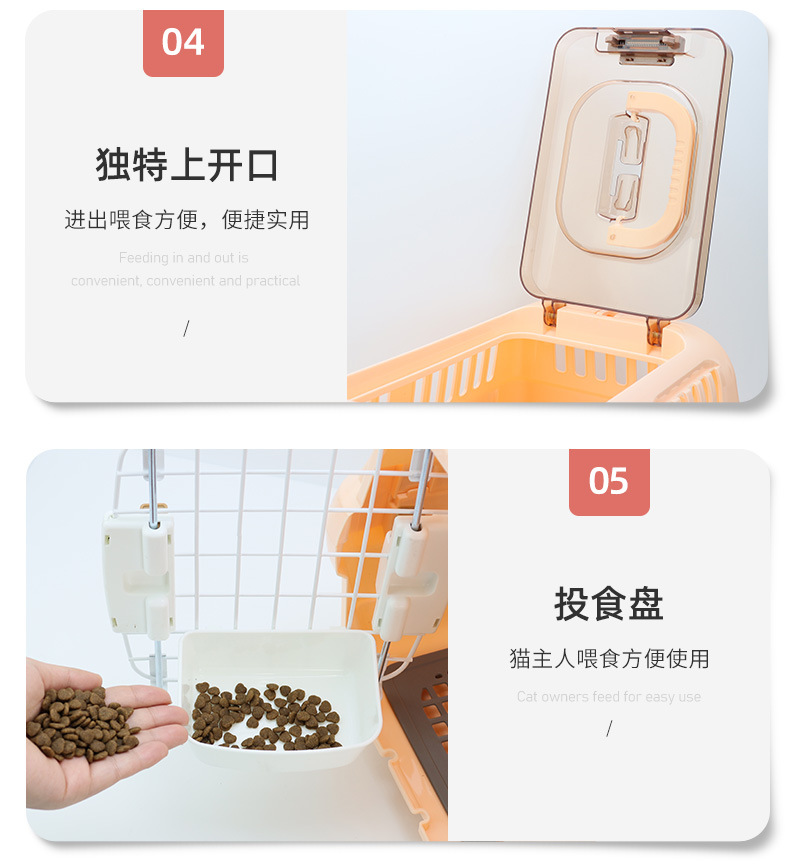 04

独特上开口

进出喂食方便，便捷实用

Feeding in and out is convenient, convenient and practical

/

05

投食盘

猫主人喂食方便使用

Cat owners feed for easy use

/