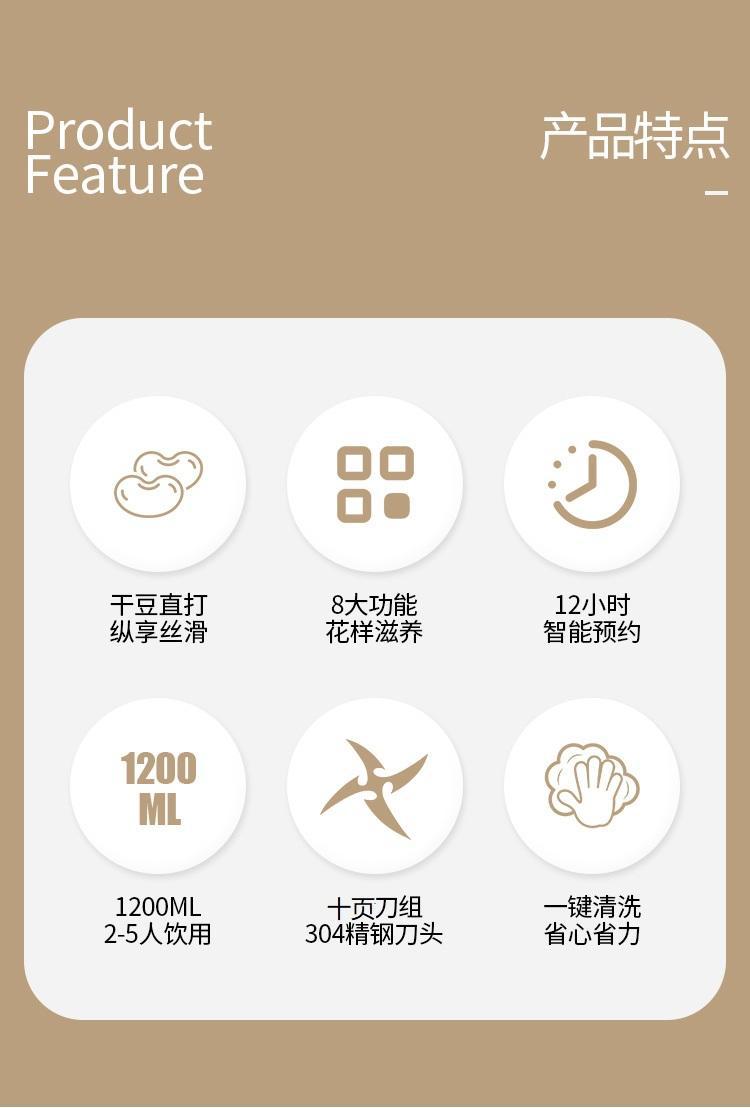 Product
Feature

产品特点

干豆直打
纵享丝滑

8大功能
花样滋养

12小时
智能预约

1200
ML

1200ML
2-5人饮用

十页刀组
304精钢刀头

一键清洗
省心省力